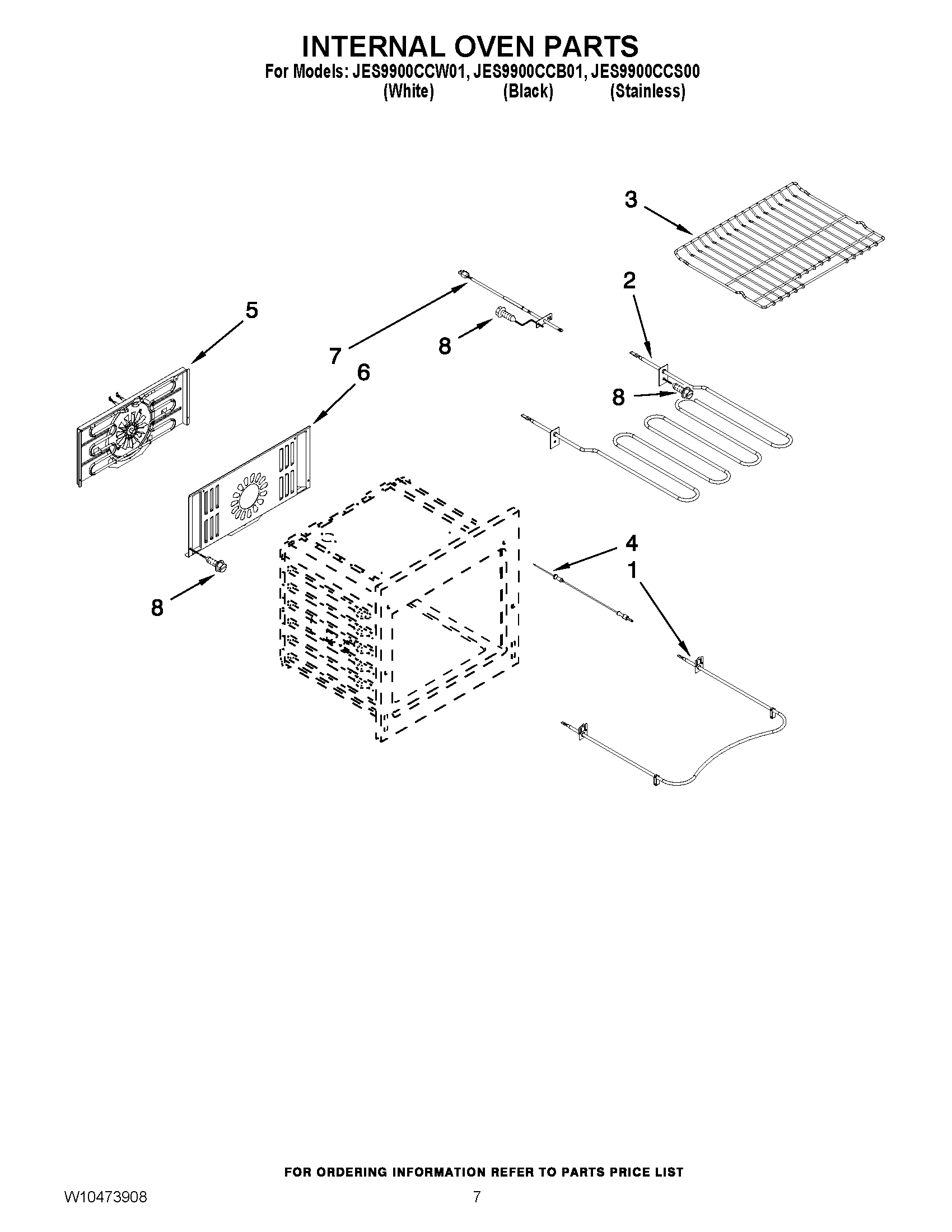 INTERNAL OVEN PARTS
For Models: JES9900CCW01, JES9900CCB01, JES9900CCS00
(White) (Black) (Stainless)

3
2
5
7
8
6
8
4
1
8

FOR ORDERING INFORMATION REFER TO PARTS PRICE LIST

W10473908 7