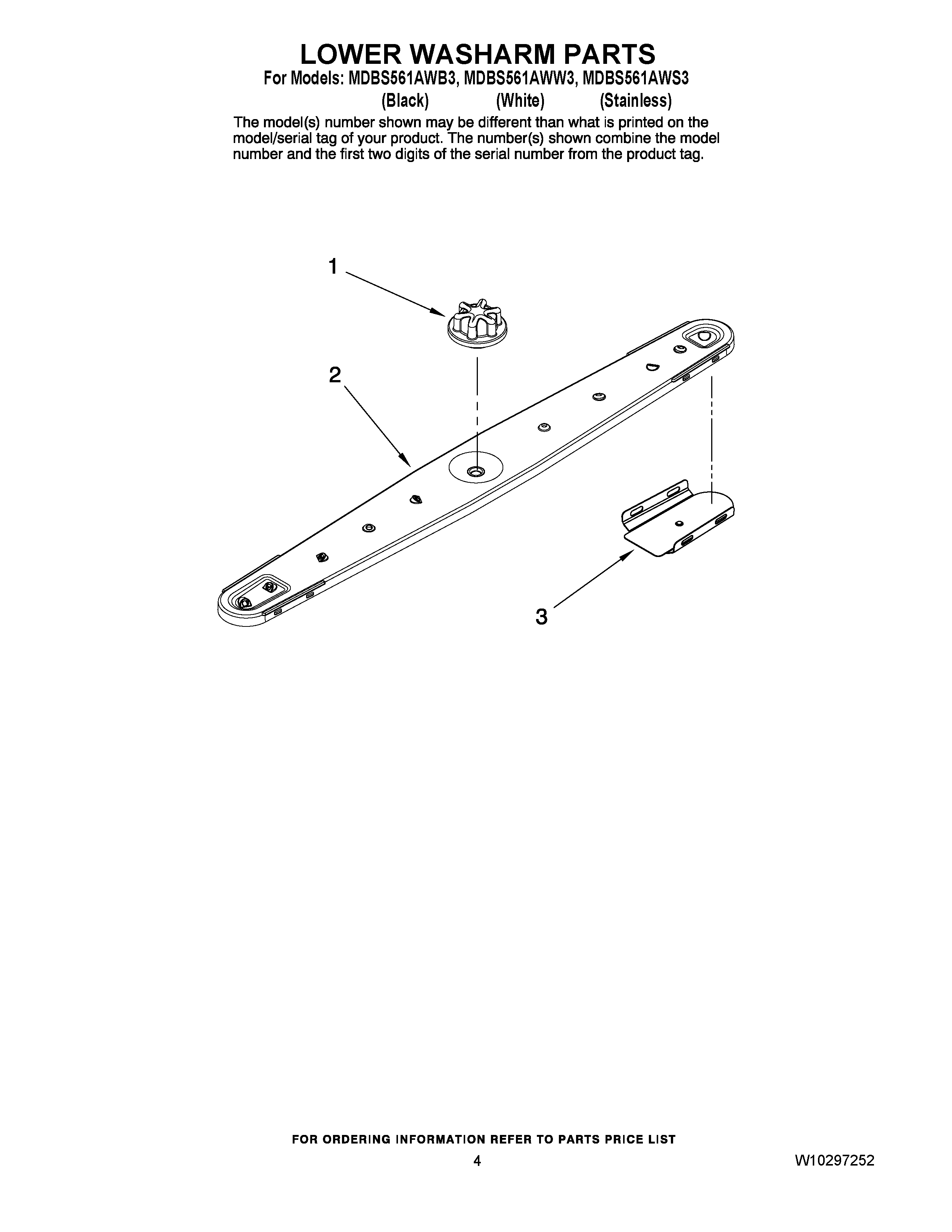 LOWER WASHARM PARTS
For Models: MDBS561AWB3, MDBS561AWW3, MDBS561AWS3
(Black) (White) (Stainless)
The model(s) number shown may be different than what is printed on the model/serial tag of your product. The number(s) shown combine the model number and the first two digits of the serial number from the product tag.

1

2

3

FOR ORDERING INFORMATION REFER TO PARTS PRICE LIST
4
W10297252