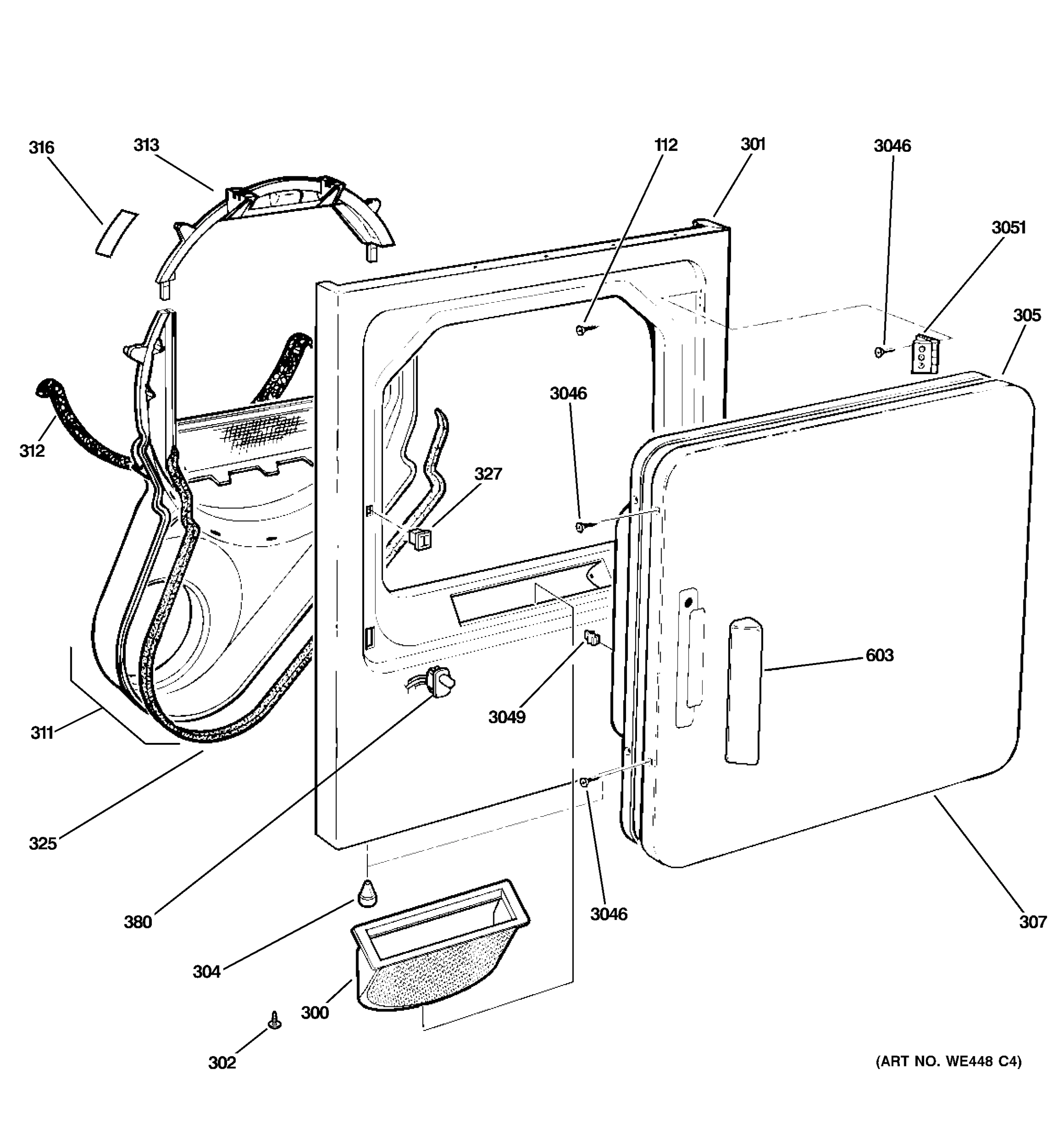 316
313
112
301
3046
3051
305
3046
312
327
603
3049
311
325
380
3046
307
304
300
302
(ART NO. WE448 C4)