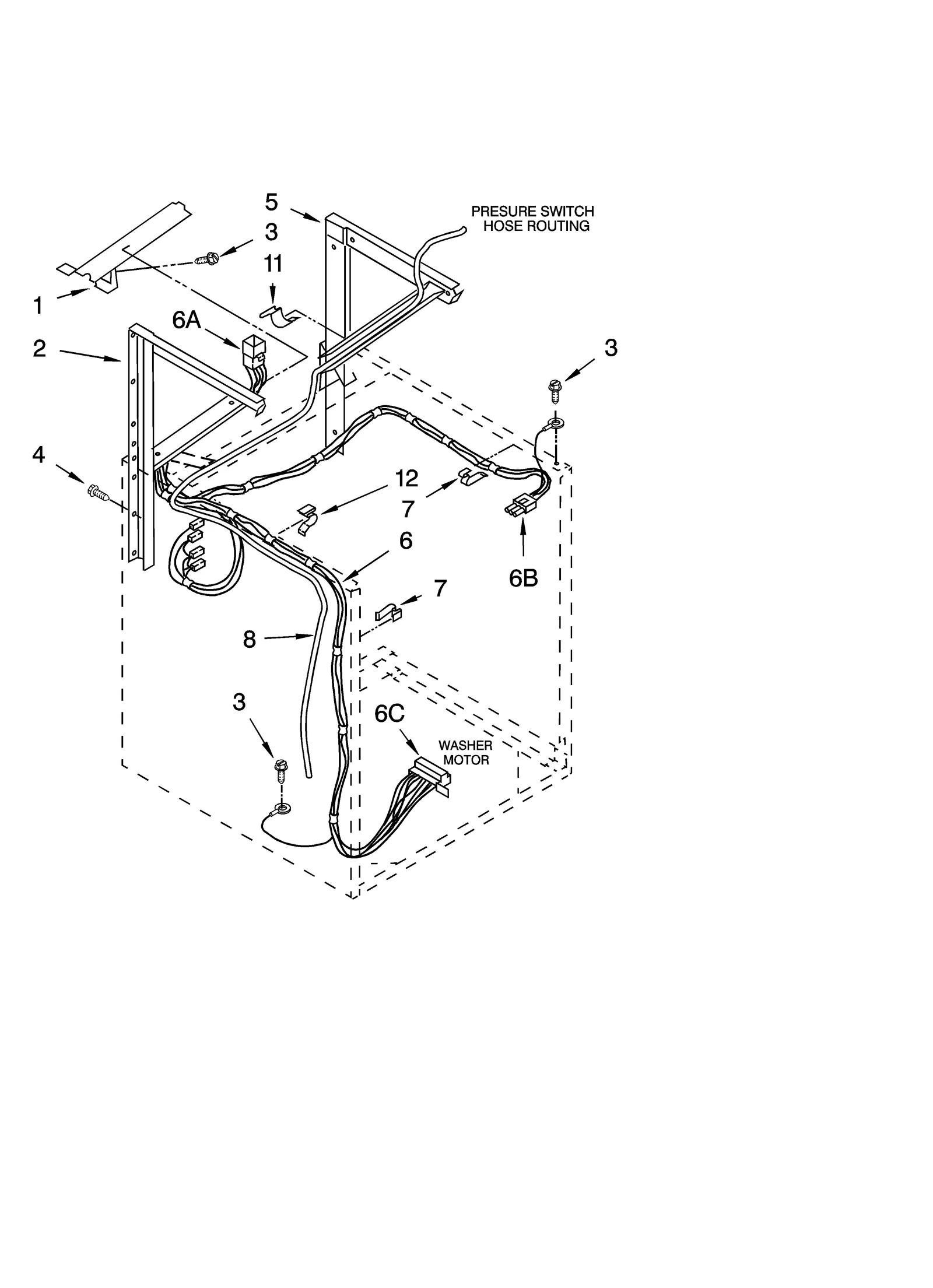 5
PRESURE SWITCH
HOSE ROUTING
3
11
1
6A
2
3
4
12
7
6
6B
7
8
3
6C
WASHER
MOTOR