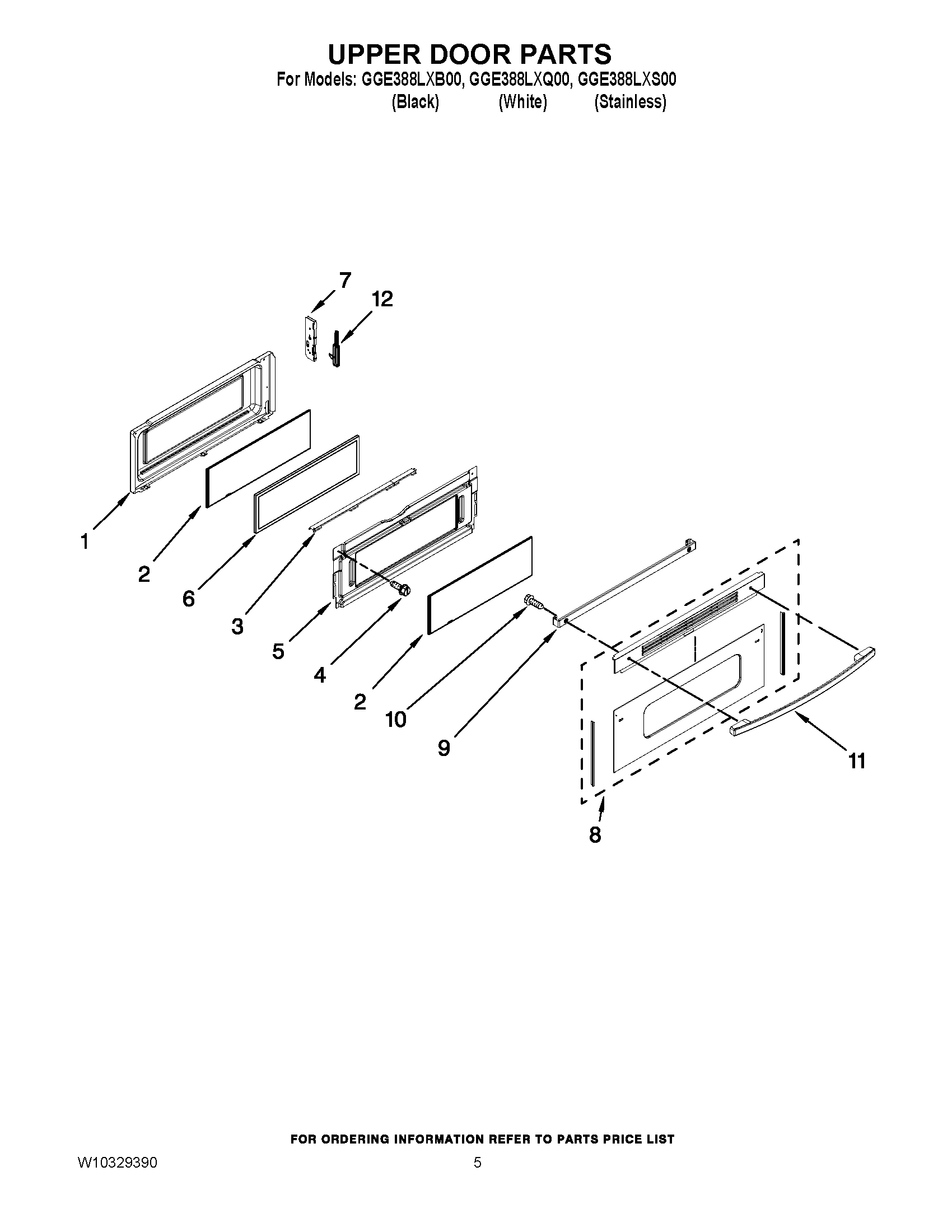 UPPER DOOR PARTS

For Models: GGE388LXB00, GGE388LXQ00, GGE388LXS00
(Black) (White) (Stainless)

7
12
1
2
6
3
5
4
2
10
9
11
8

FOR ORDERING INFORMATION REFER TO PARTS PRICE LIST

W10329390

5