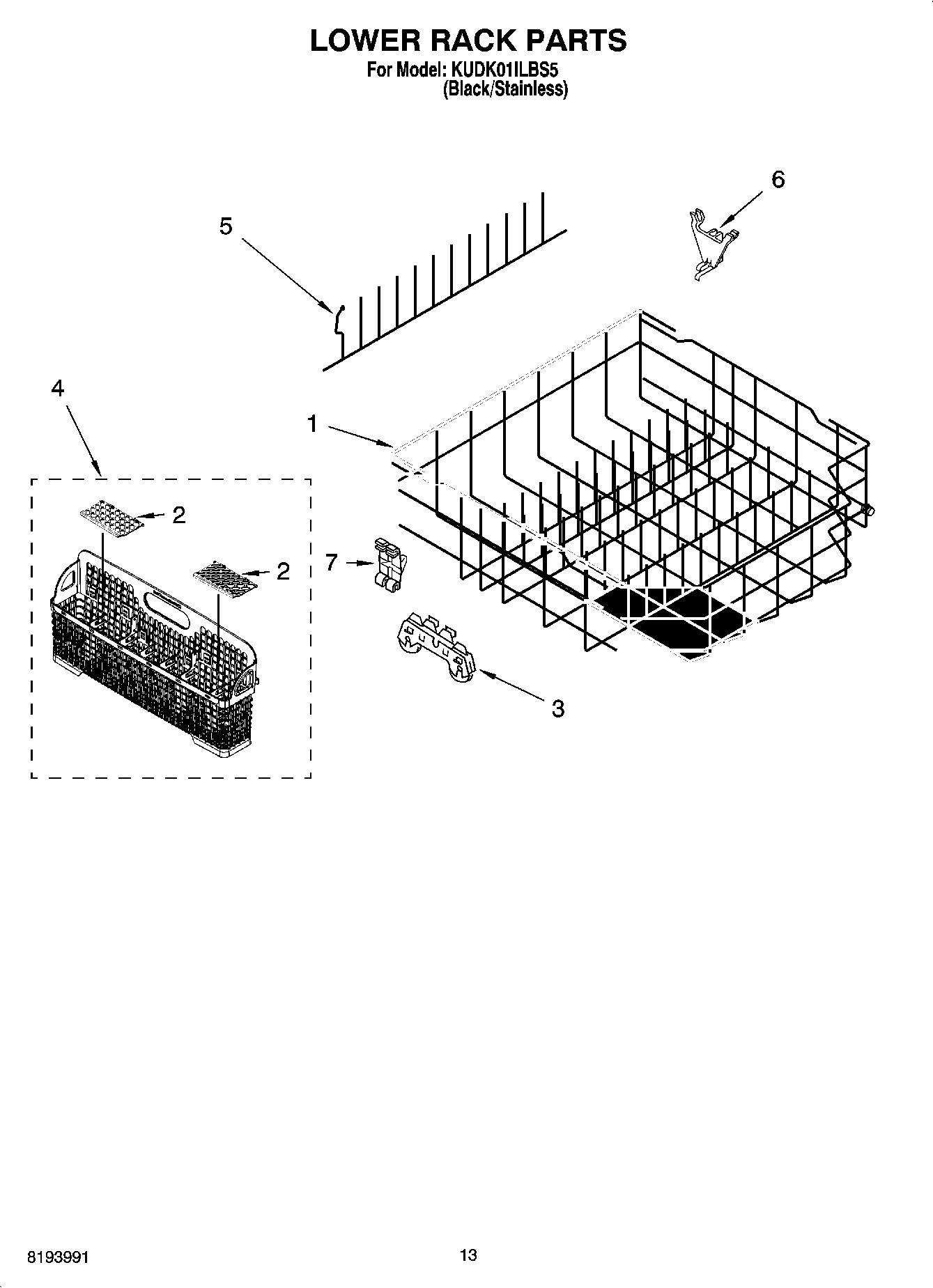 LOWER RACK PARTS
For Model: KUDK01ILBS5
(Black/Stainless)

6
5
4
1
2
2
7
3

8193991
13