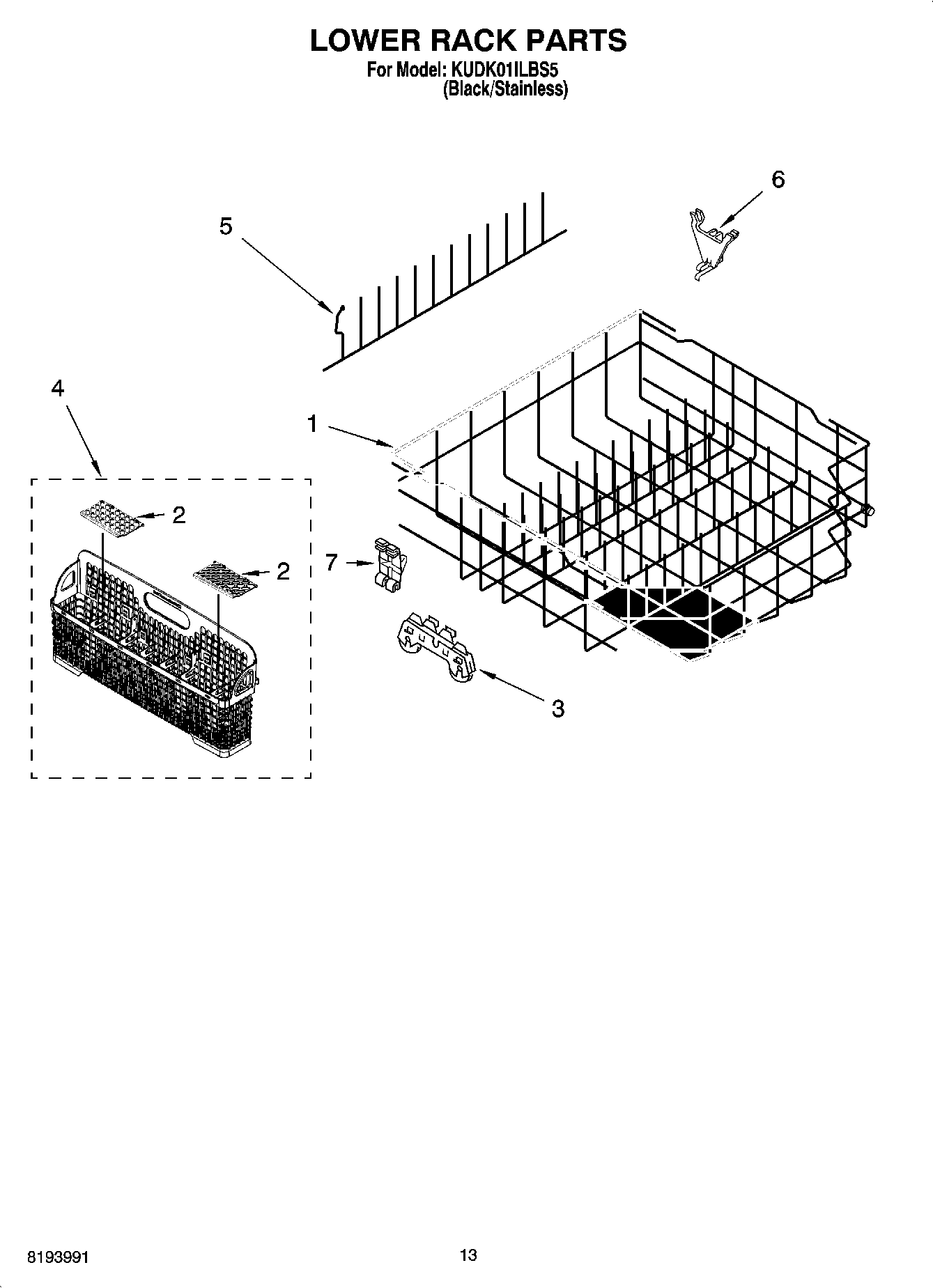 LOWER RACK PARTS
For Model: KUDK01ILBS5
(Black/Stainless)

6

5

4

1

2

2

7

3

8193991

13