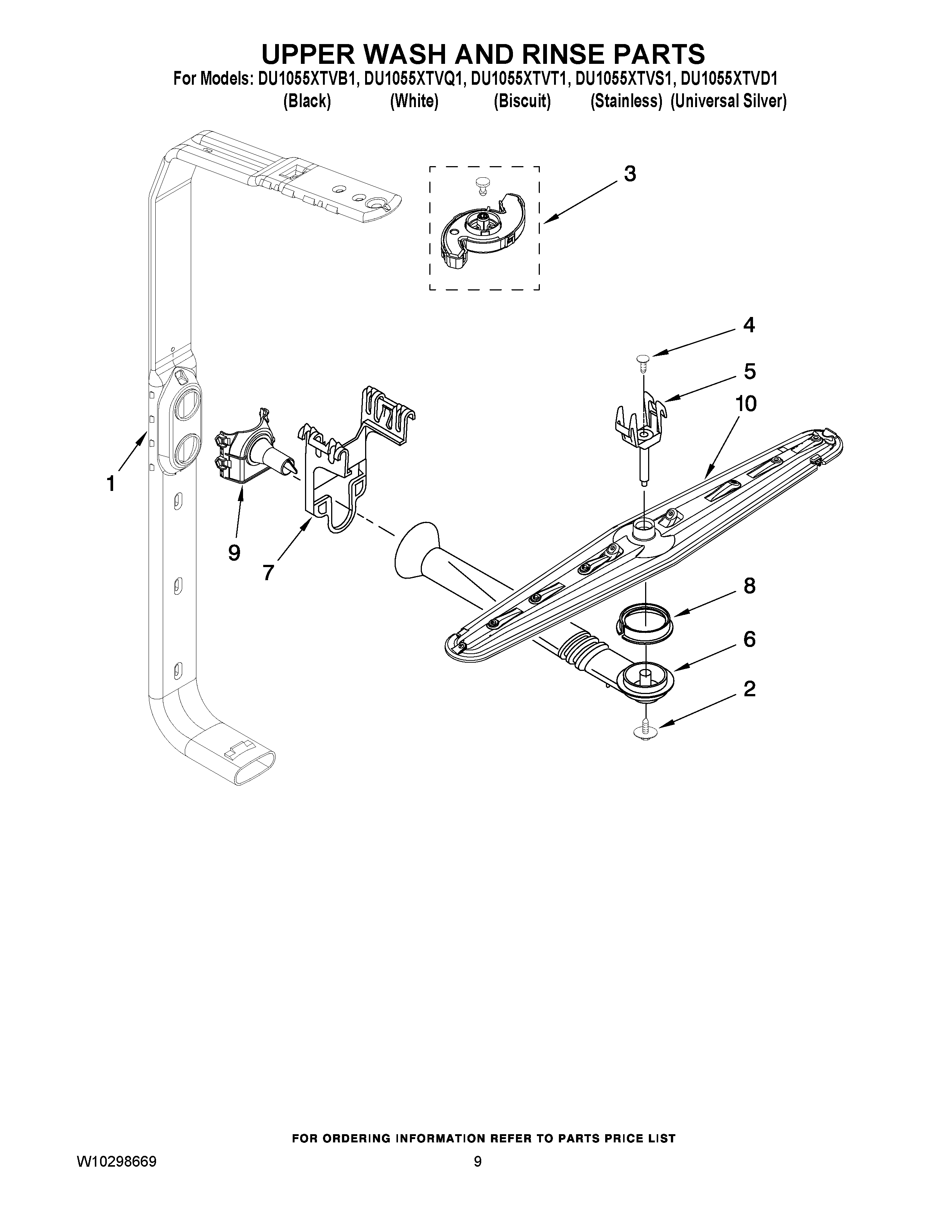 UPPER WASH AND RINSE PARTS

For Models: DU1055XTVB1, DU1055XTVQ1, DU1055XTVT1, DU1055XTVS1, DU1055XTVD1
(Black) (White) (Biscuit) (Stainless) (Universal Silver)

3

4

5

10

1

9

7

8

6

2

FOR ORDERING INFORMATION REFER TO PARTS PRICE LIST

W10298669

9