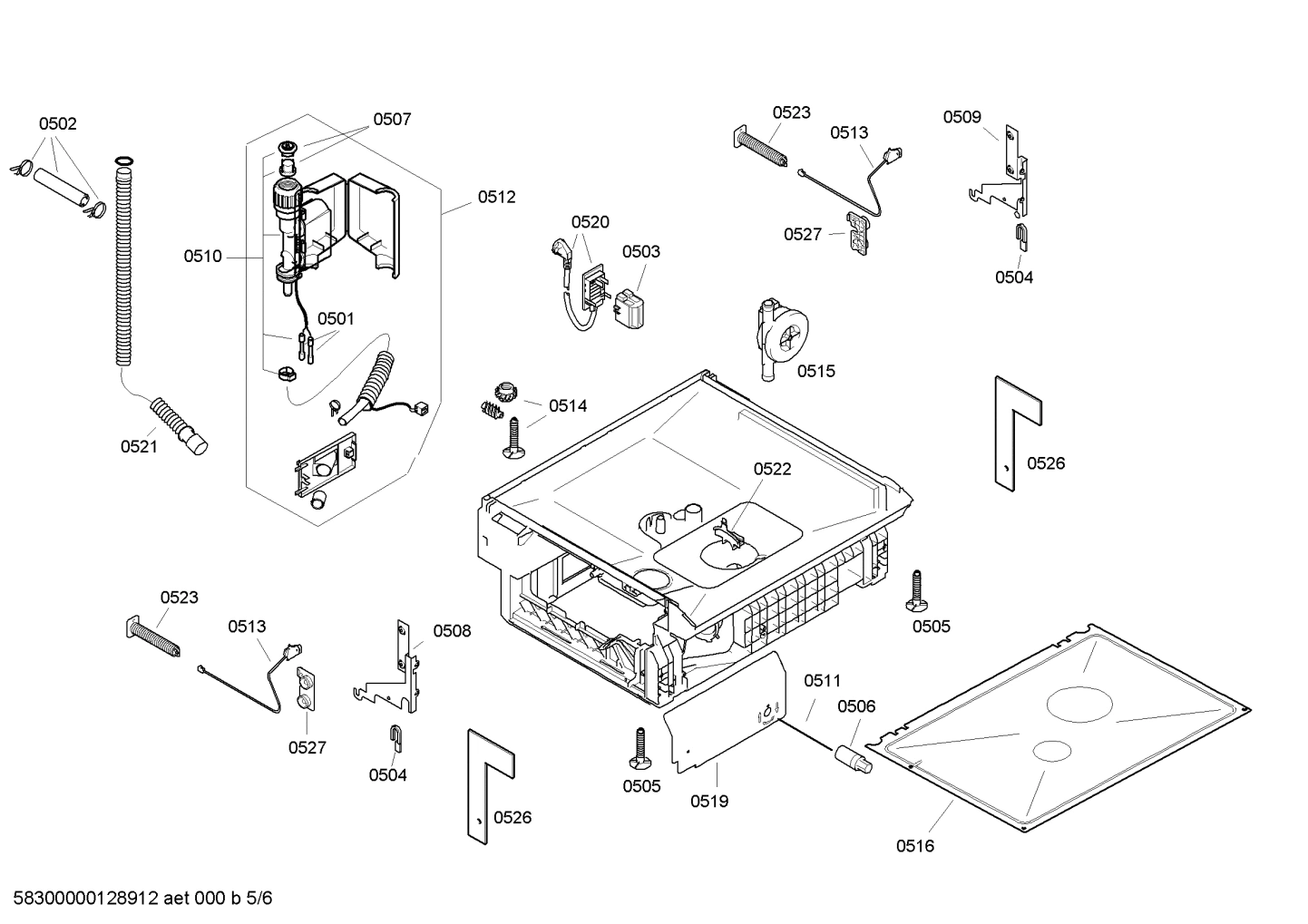 0502
0507
0523
0513
0509
0512
0510
0520
0503
0527
0504
0501
0515
0514
0521
0526
0522
0523
0513
0508
0505
0511
0506
0527
0504
0505
0519
0526
0516
58300000128912 aet 000 b 5/6