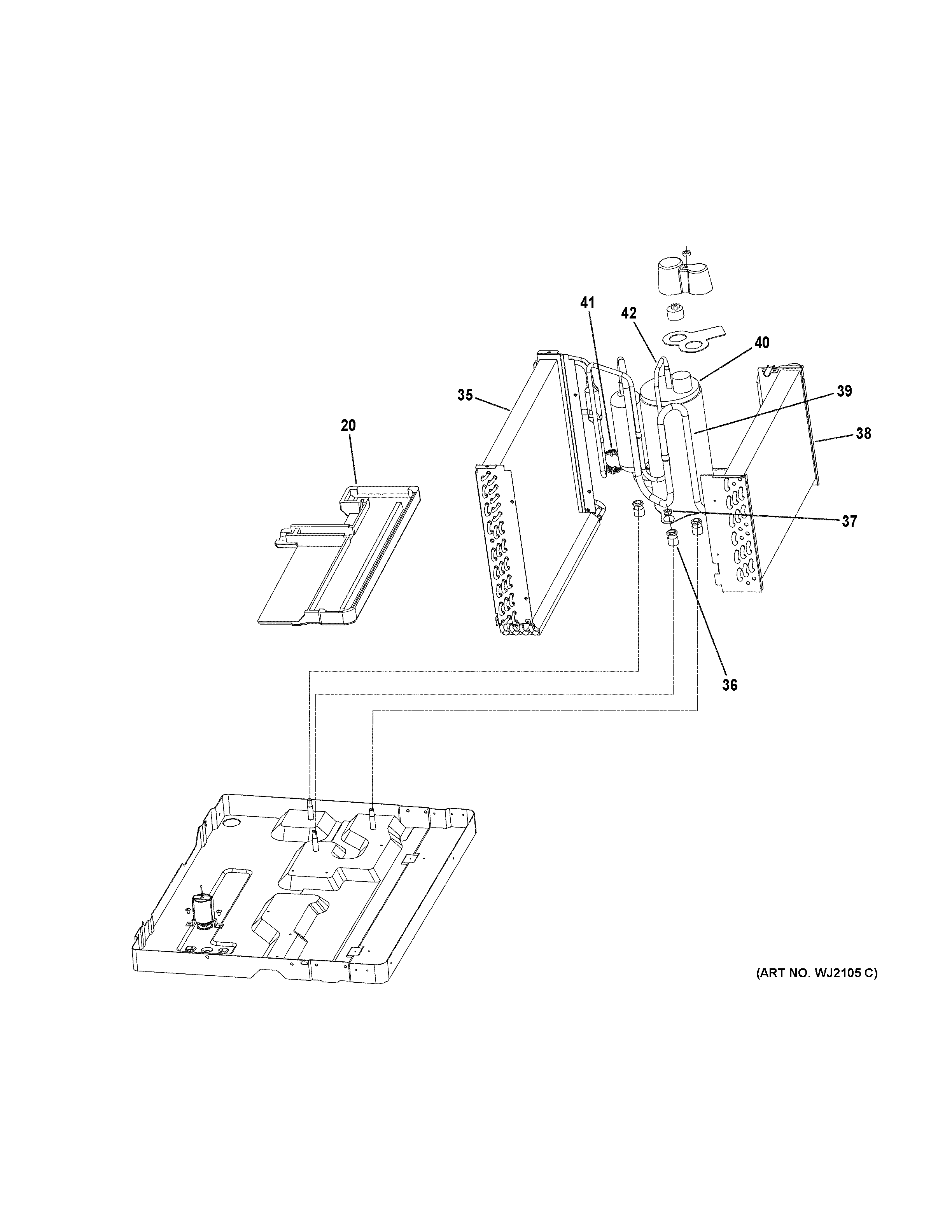 41
42
40
35
39
20
38
37
36
(ART NO. WJ2105 C)