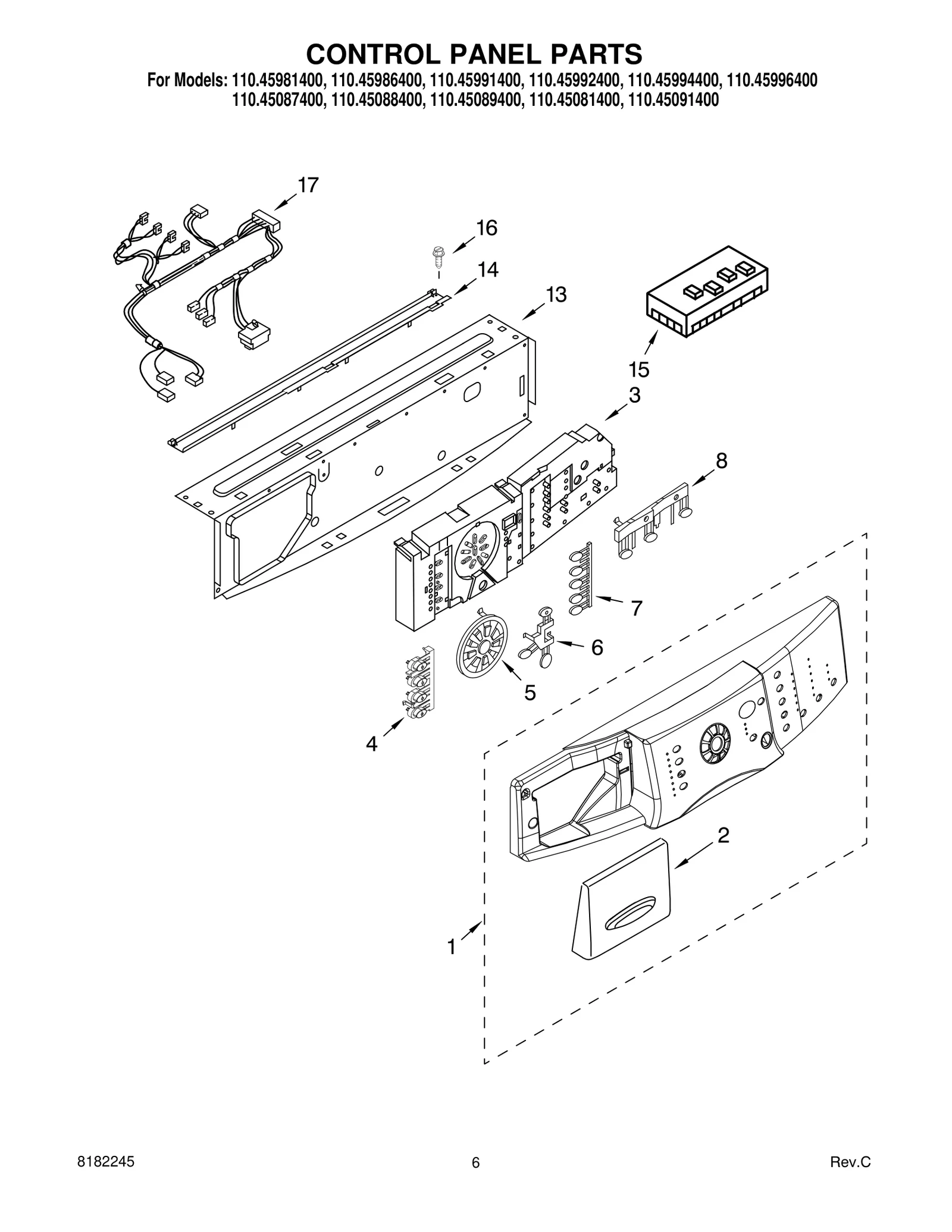 CONTROL PANEL PARTS

For Models: 110.45981400, 110.45986400, 110.45991400, 110.45992400, 110.45994400, 110.45996400
110.45087400, 110.45088400, 110.45089400, 110.45081400, 110.45091400

17
16
14
13
15
3
8
7
6
5
4
2
1

8182245
6
Rev.C