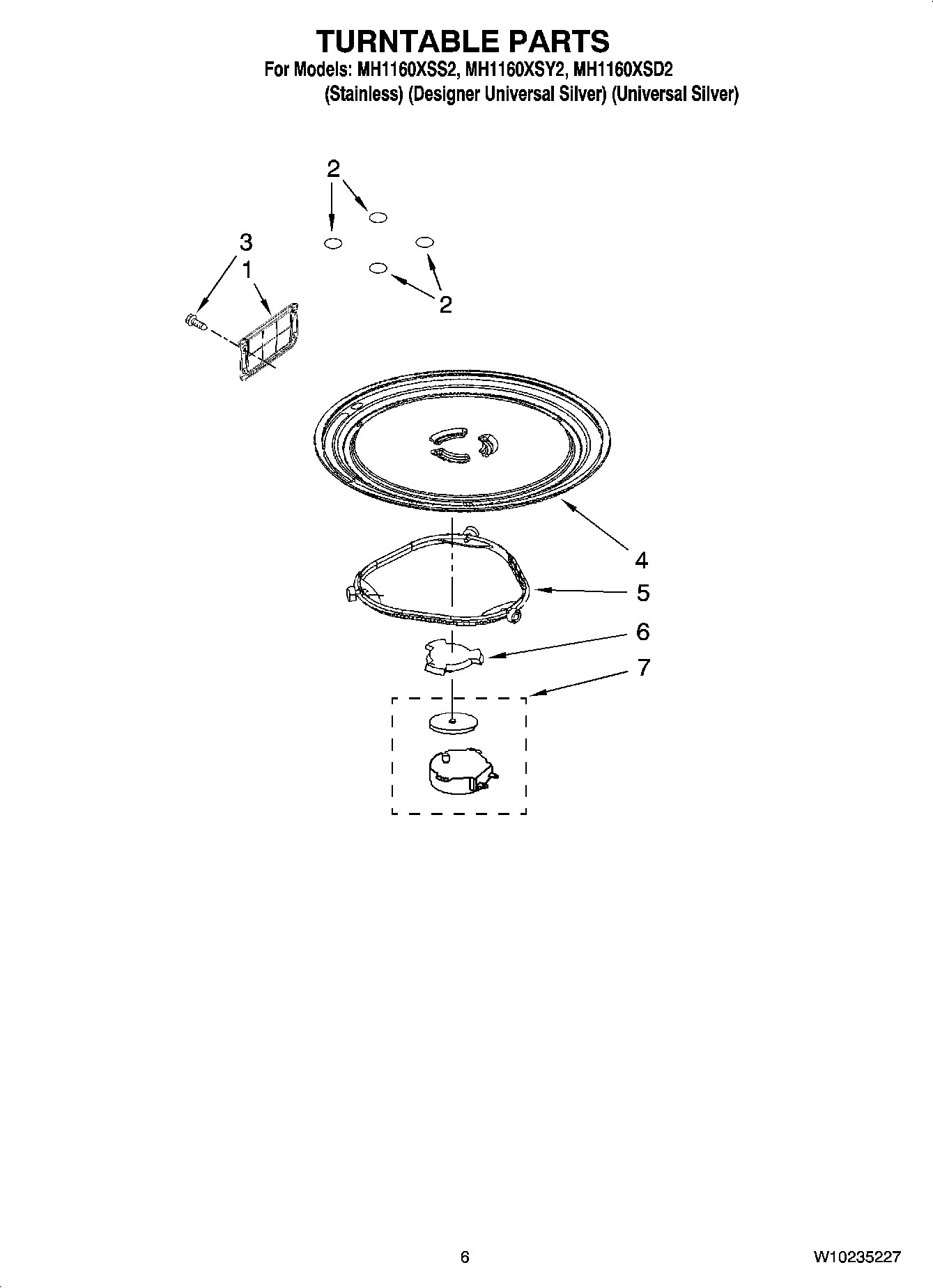 TURNTABLE PARTS
For Models: MH1160XSS2, MH1160XSY2, MH1160XSD2
(Stainless) (Designer Universal Silver) (Universal Silver)

2
3
1
2
4
5
6
7

6
W10235227