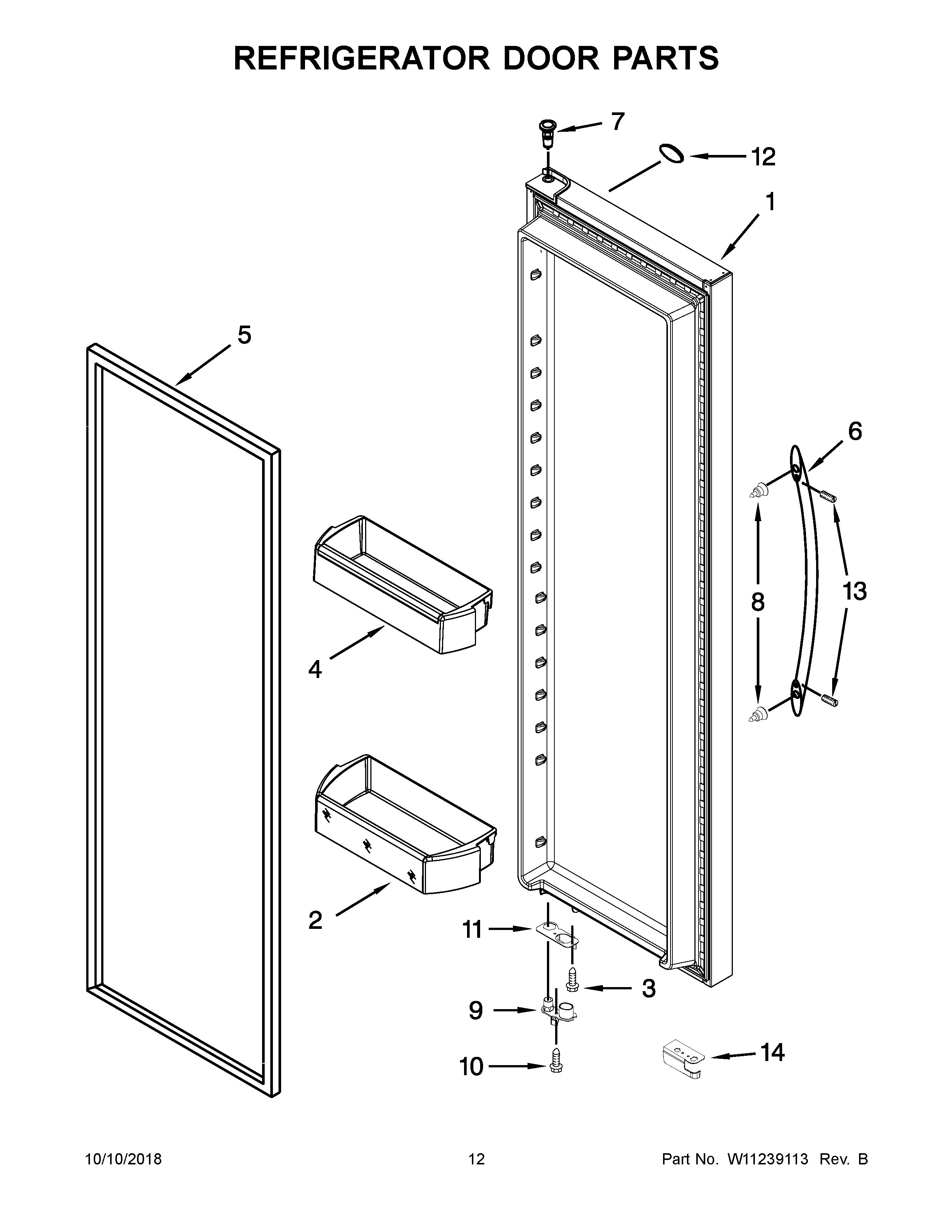 REFRIGERATOR DOOR PARTS

7
12
1
5
6
8
13
4
2
11
3
9
10
14

10/10/2018
12
Part No. W11239113 Rev. B