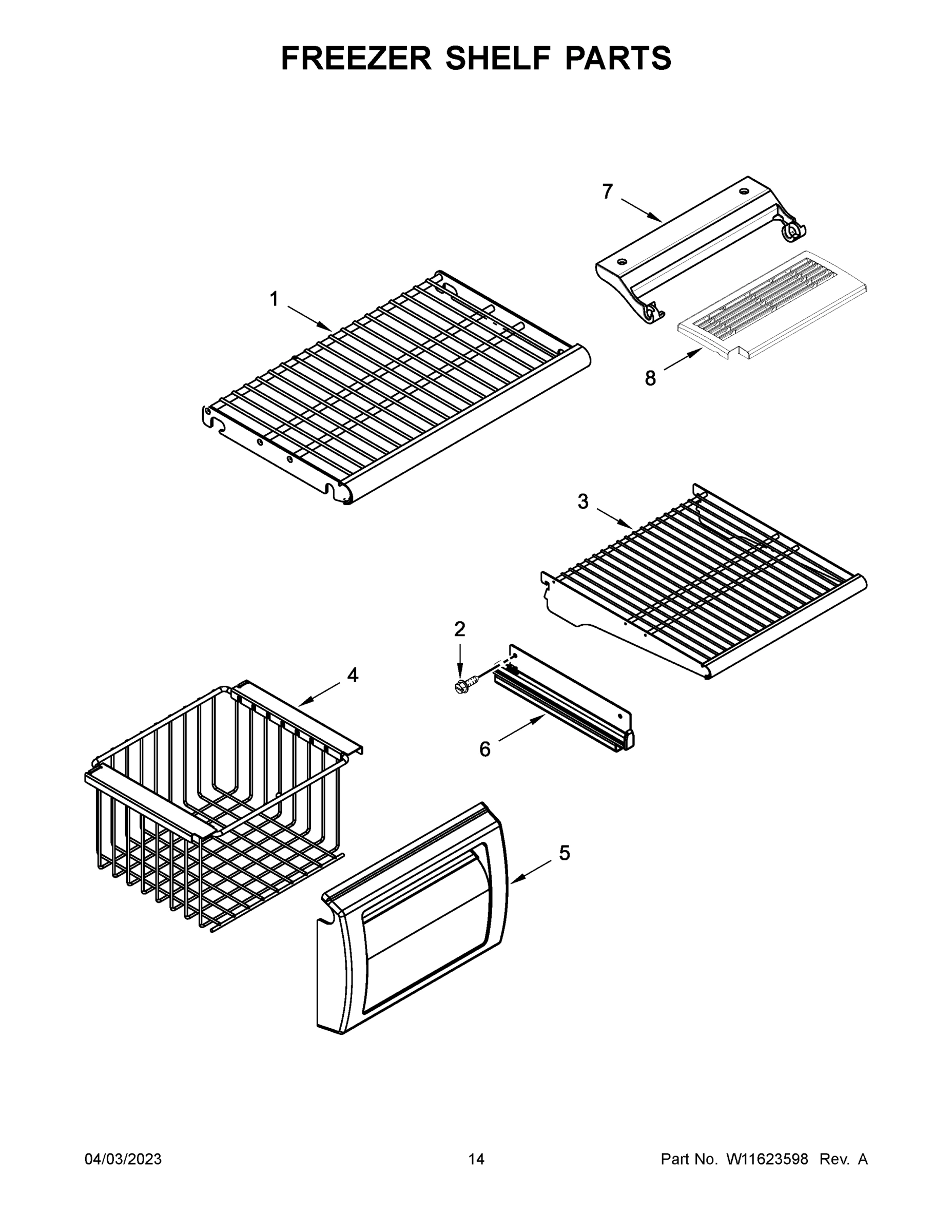 FREEZER SHELF PARTS

7

1

8

3

2

4

6

5

04/03/2023

14

Part No. W11623598 Rev. A