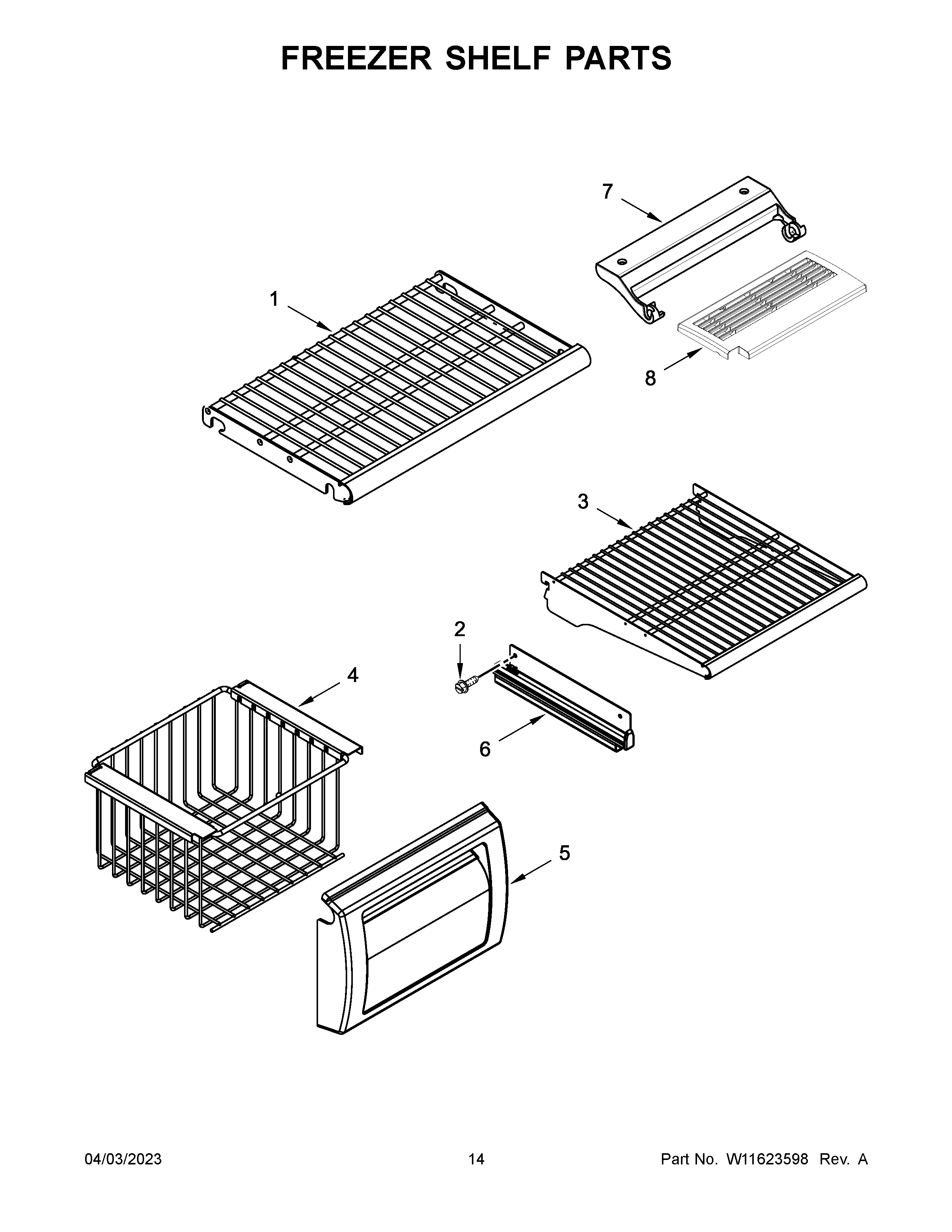 FREEZER SHELF PARTS

7

1

8

3

2

4

6

5

04/03/2023

14

Part No. W11623598 Rev. A