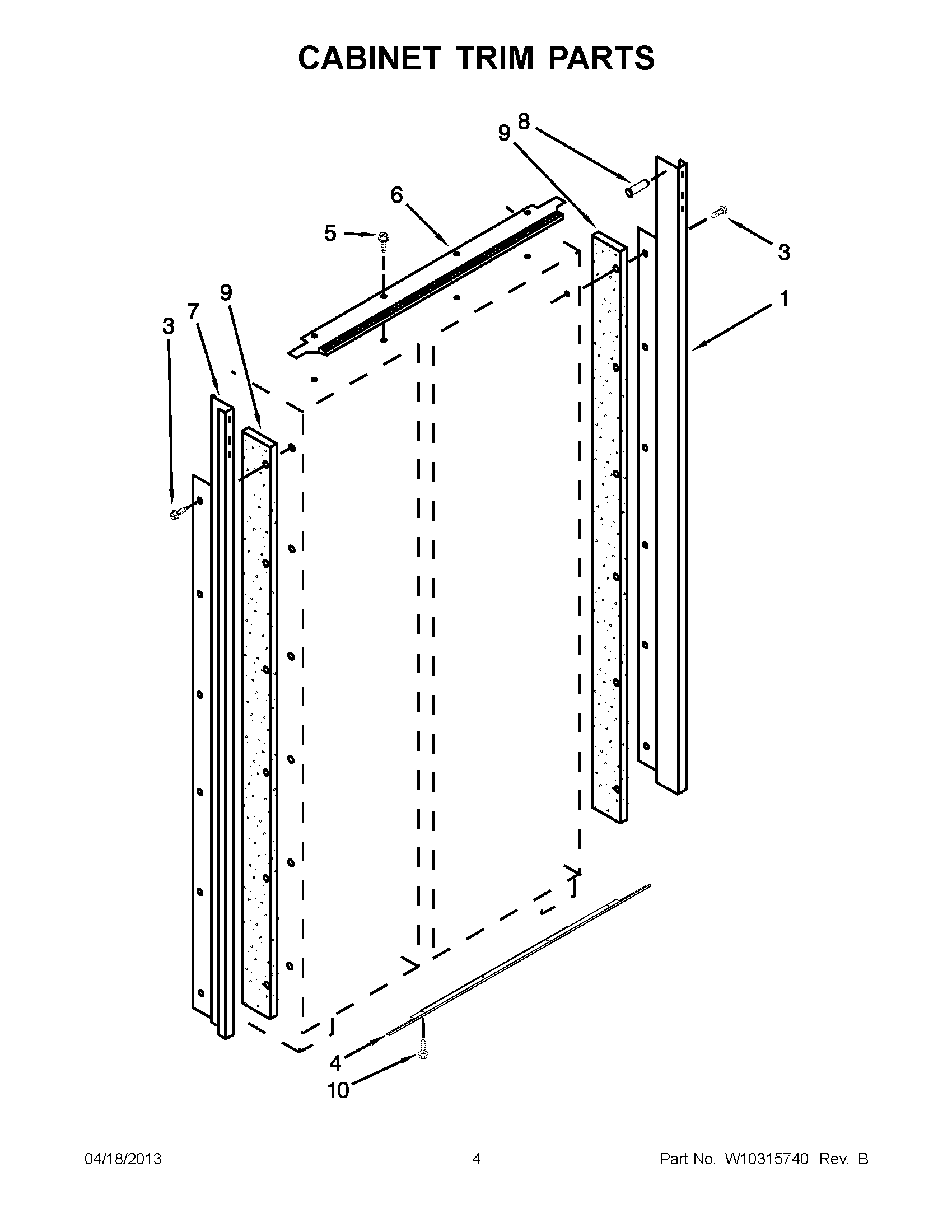 CABINET TRIM PARTS

9 8

6

5

3

1

3 7 9

4

10

04/18/2013

4

Part No. W10315740 Rev. B