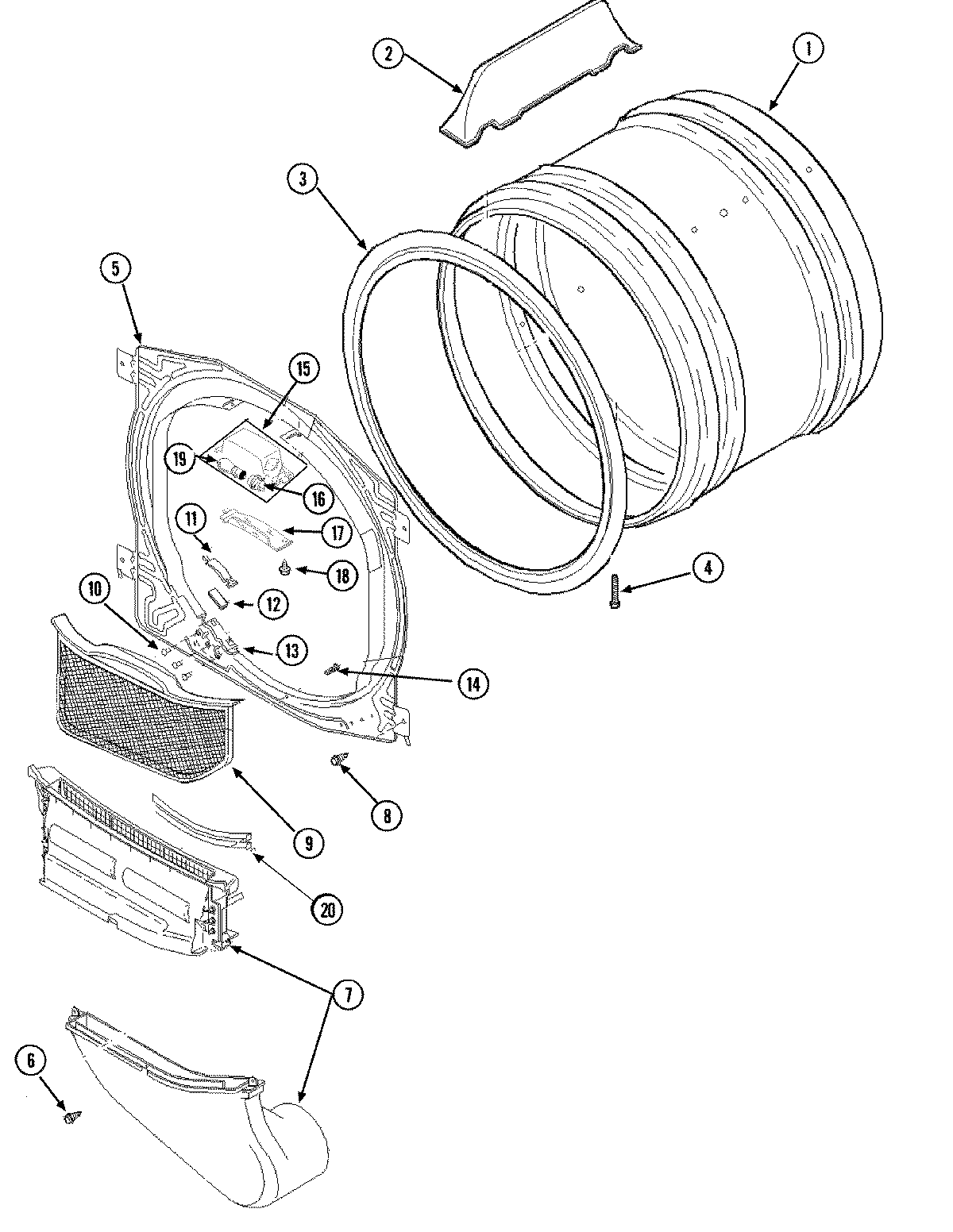 2
1
3
5
15
19
16
11
17
18
4
10
12
13
14
8
9
20
7
6