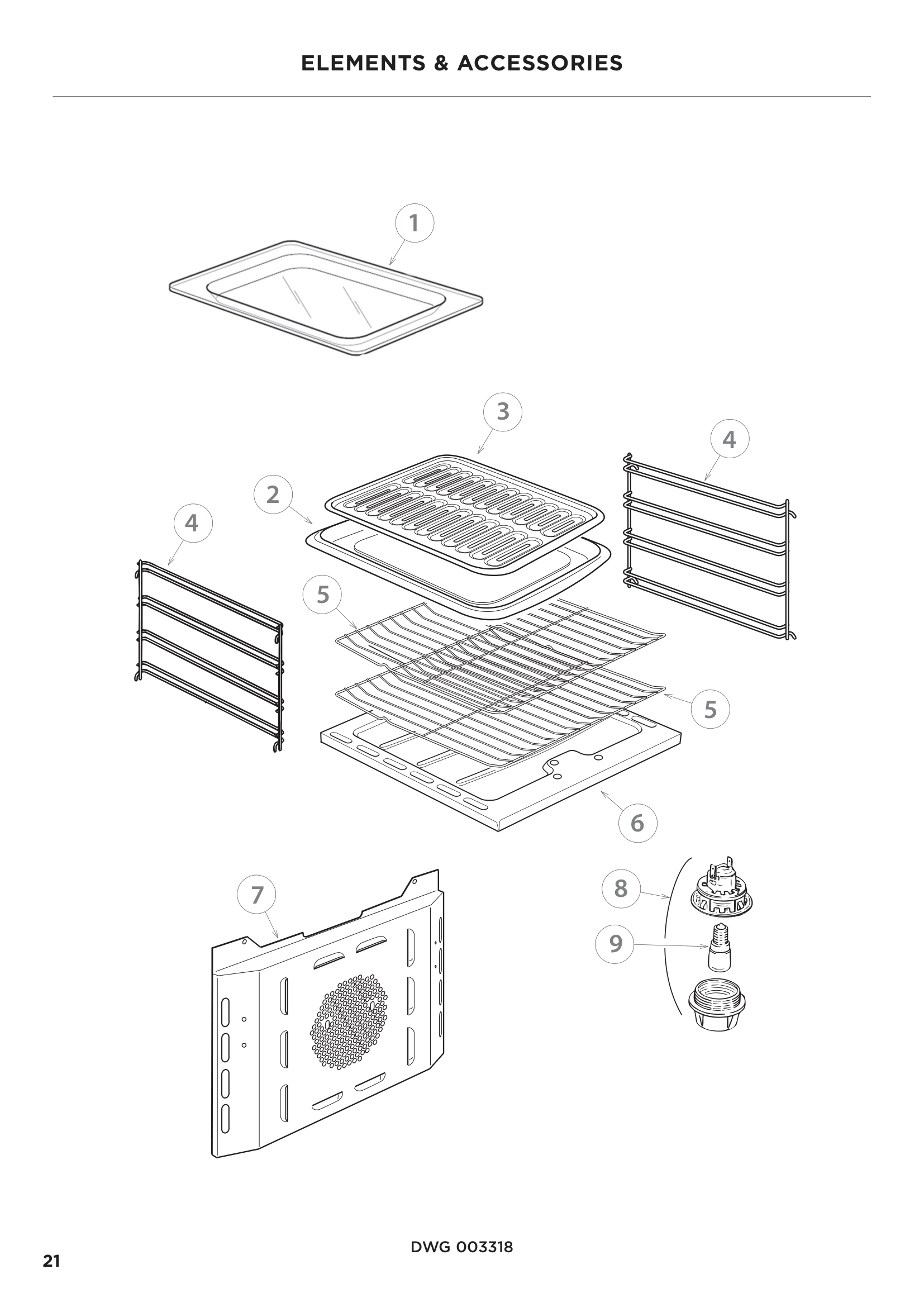 ELEMENTS & ACCESSORIES

1

3

4

2

4

5

5

6

7

8

9

DWG 003318

21