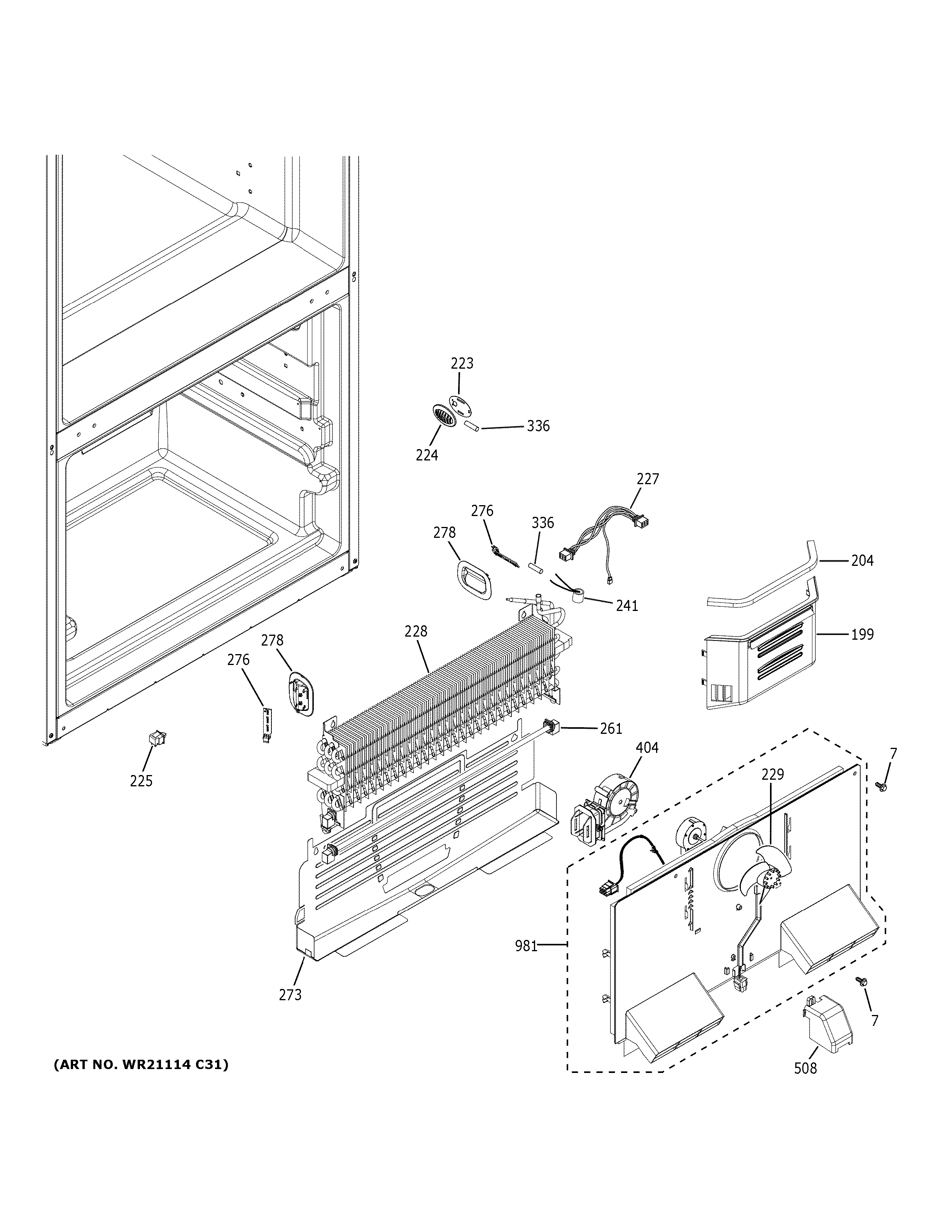 223
336
224
227
276
336
278
204
241
199
228
278
276
261
404
7
229
225
981
273
7
508
(ART NO. WR21114 C31)