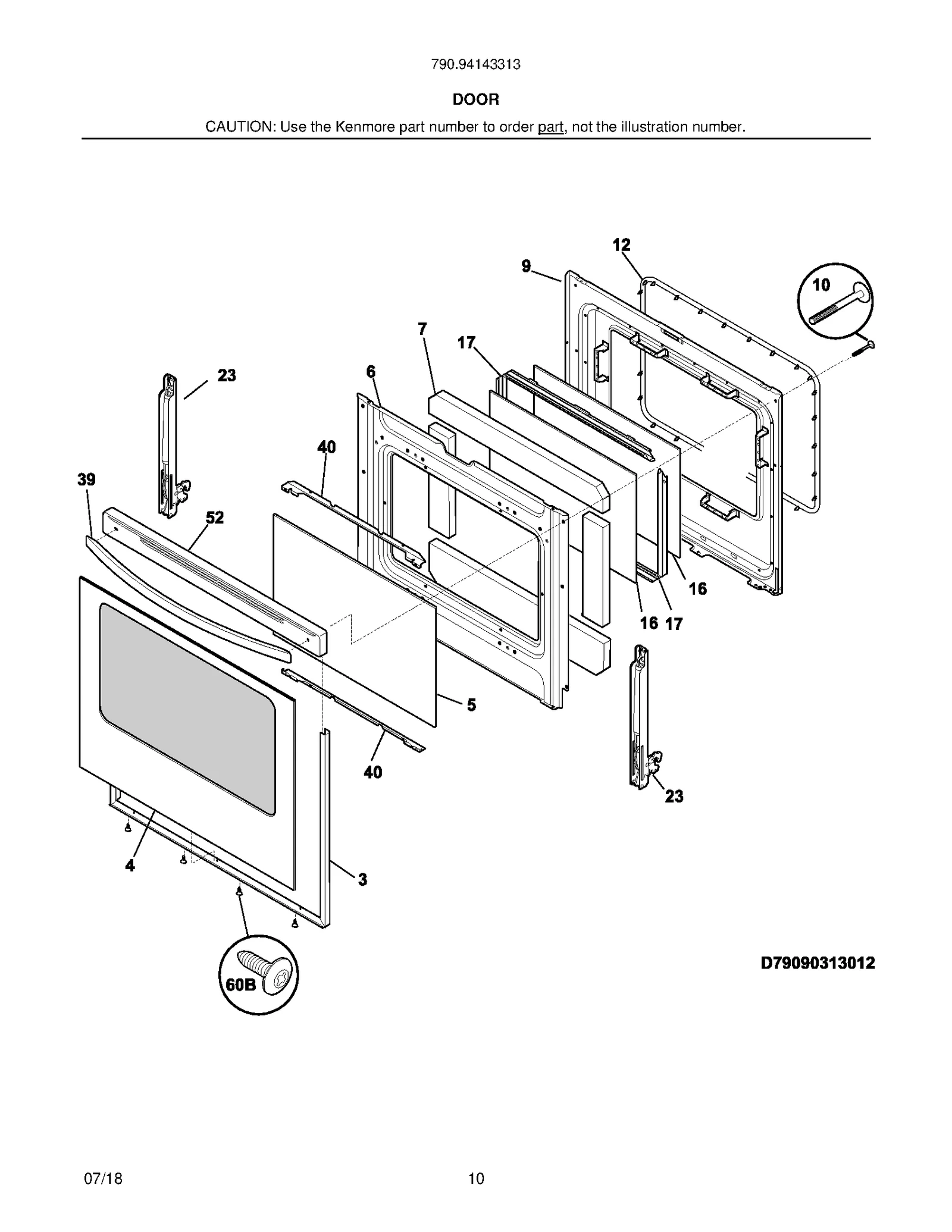 790.94143313

DOOR

CAUTION: Use the Kenmore part number to order part, not the illustration number.

12
9
10
7
17
23
6
40
39
52
16
16 17
5
40
23
4
3
60B

D79090313012

07/18

10