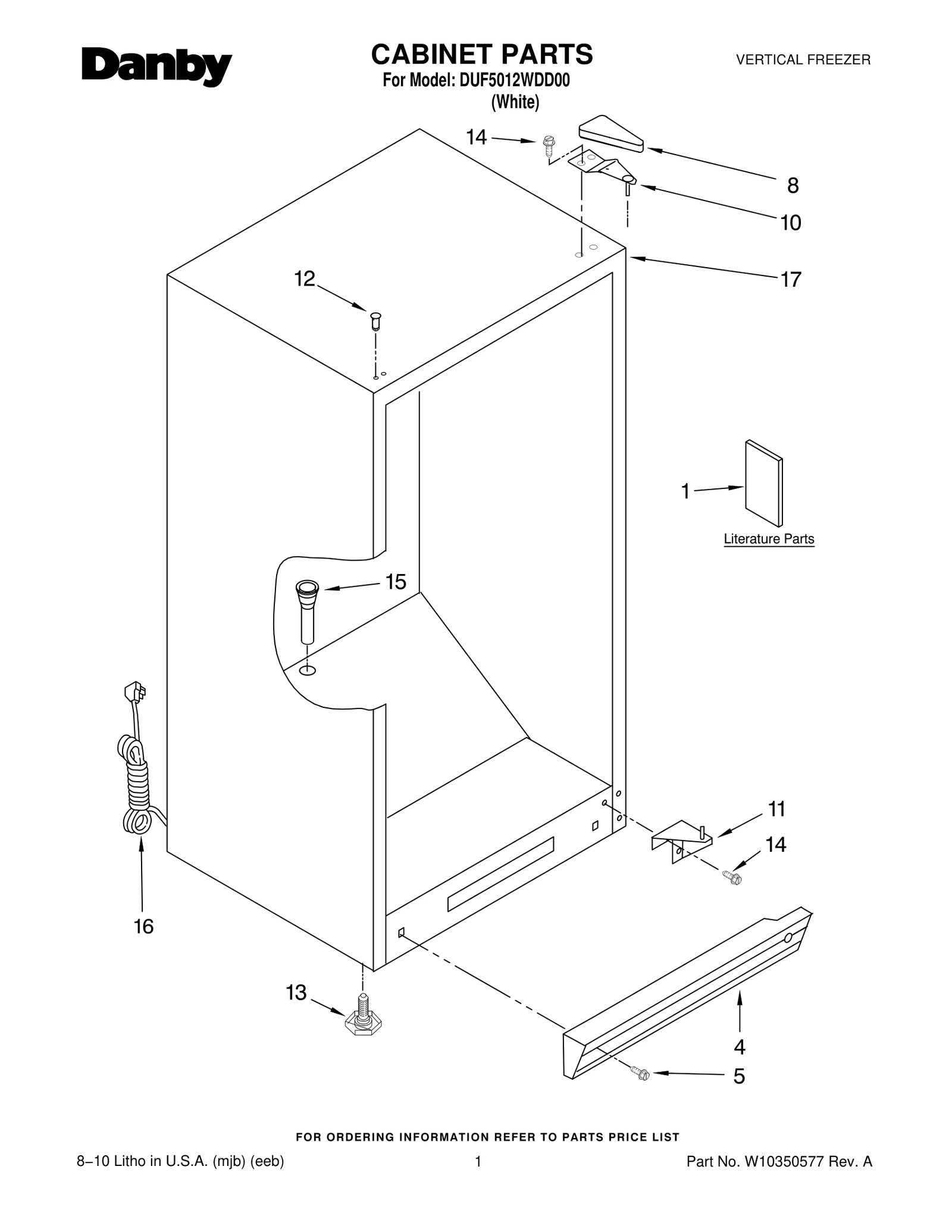 Danby

CABINET PARTS
For Model: DUF5012WDD00
(White)

VERTICAL FREEZER

14
8
10
17
12
1
Literature Parts
15
11
14
16
13
4
5

FOR ORDERING INFORMATION REFER TO PARTS PRICE LIST

8−10 Litho in U.S.A. (mjb) (eeb)

1

Part No. W10350577 Rev. A