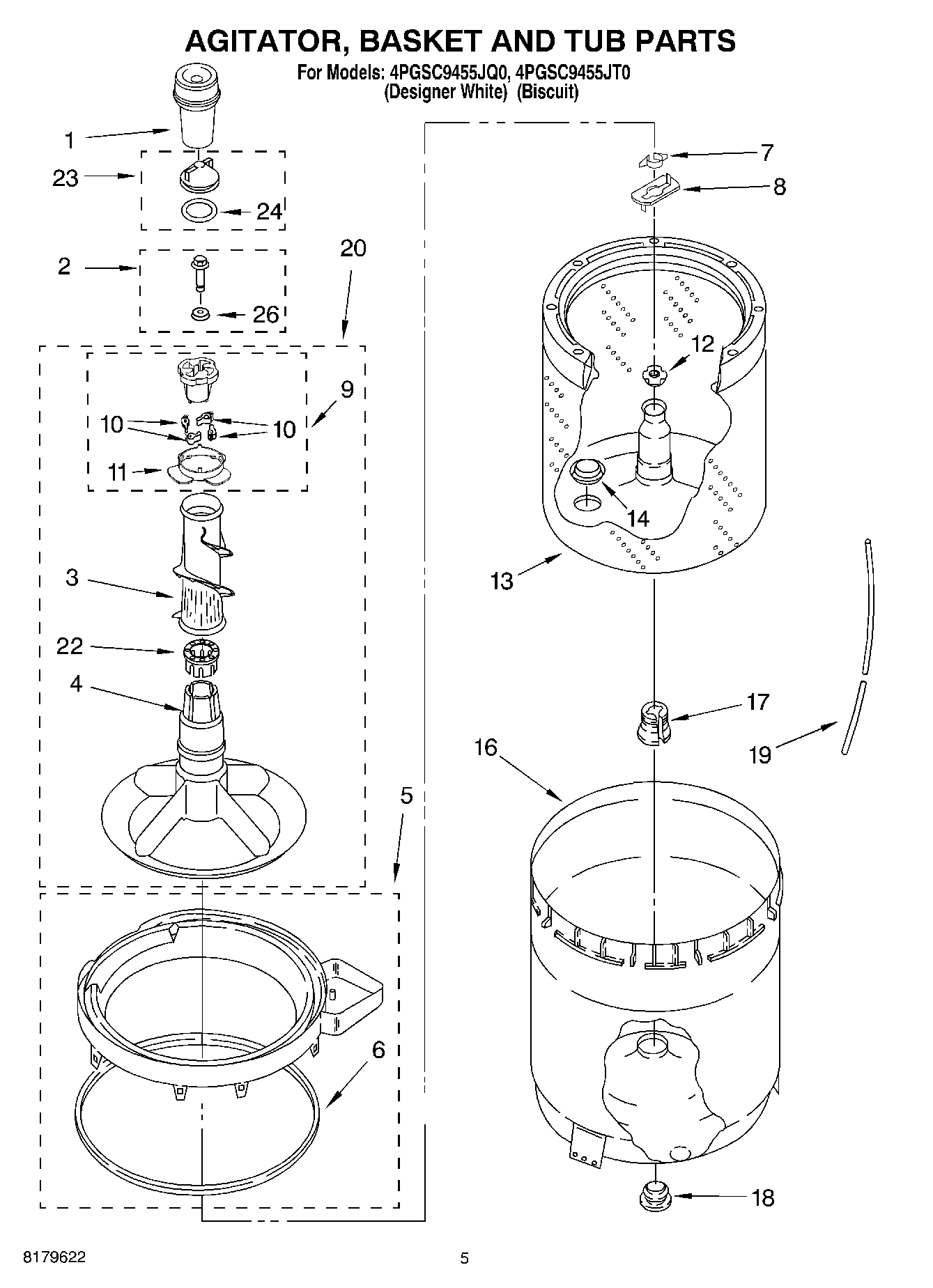 AGITATOR, BASKET AND TUB PARTS

For Models: 4PGSC9455JQ0, 4PGSC9455JT0
(Designer White) (Biscuit)

1
23
24
2
26
20
9
10
10
11
3
22
4
5
6
7
8
12
14
13
17
16
19
18

8179622

5