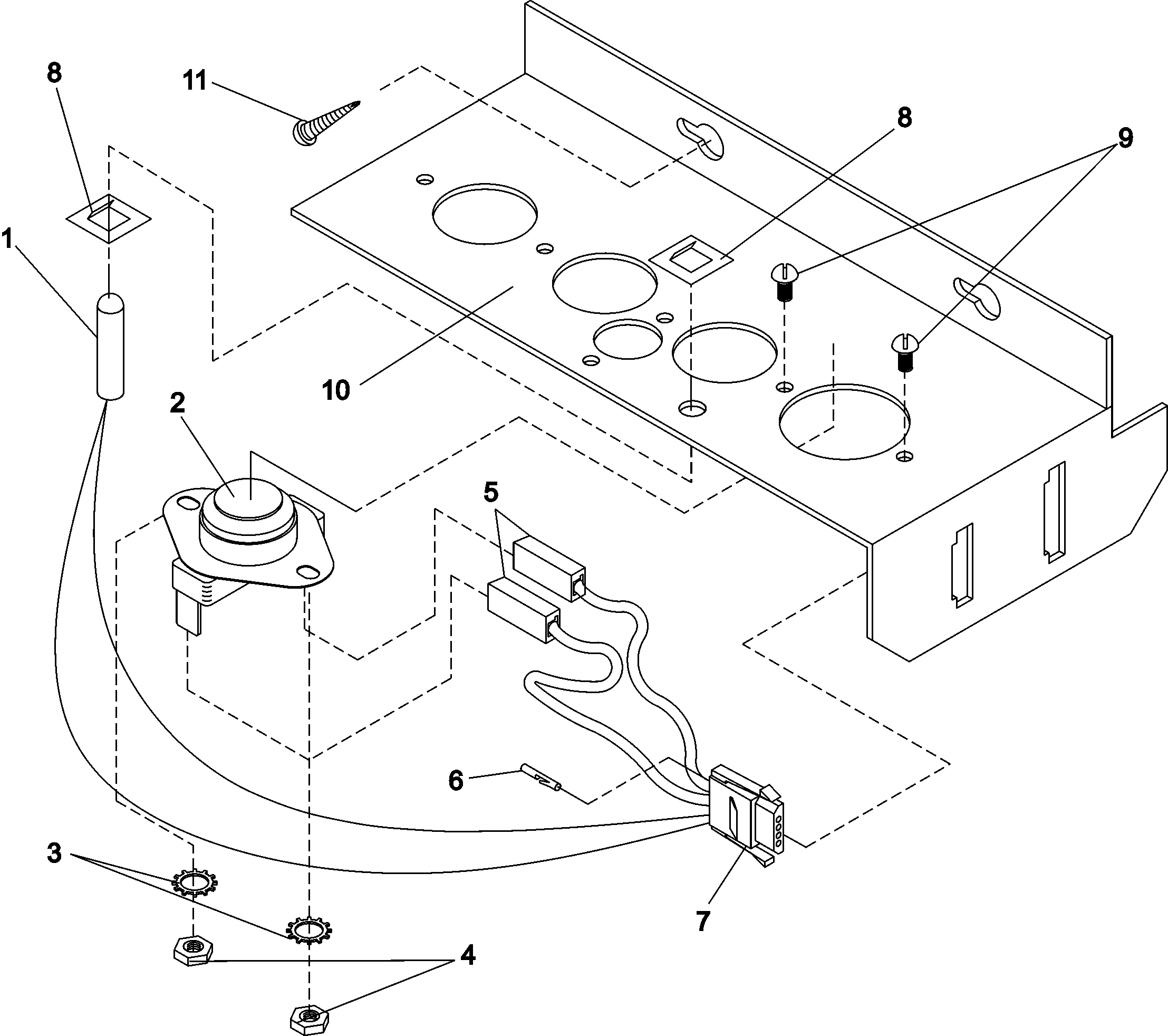 8
11
8
9
1
10
2
5
6
3
7
4