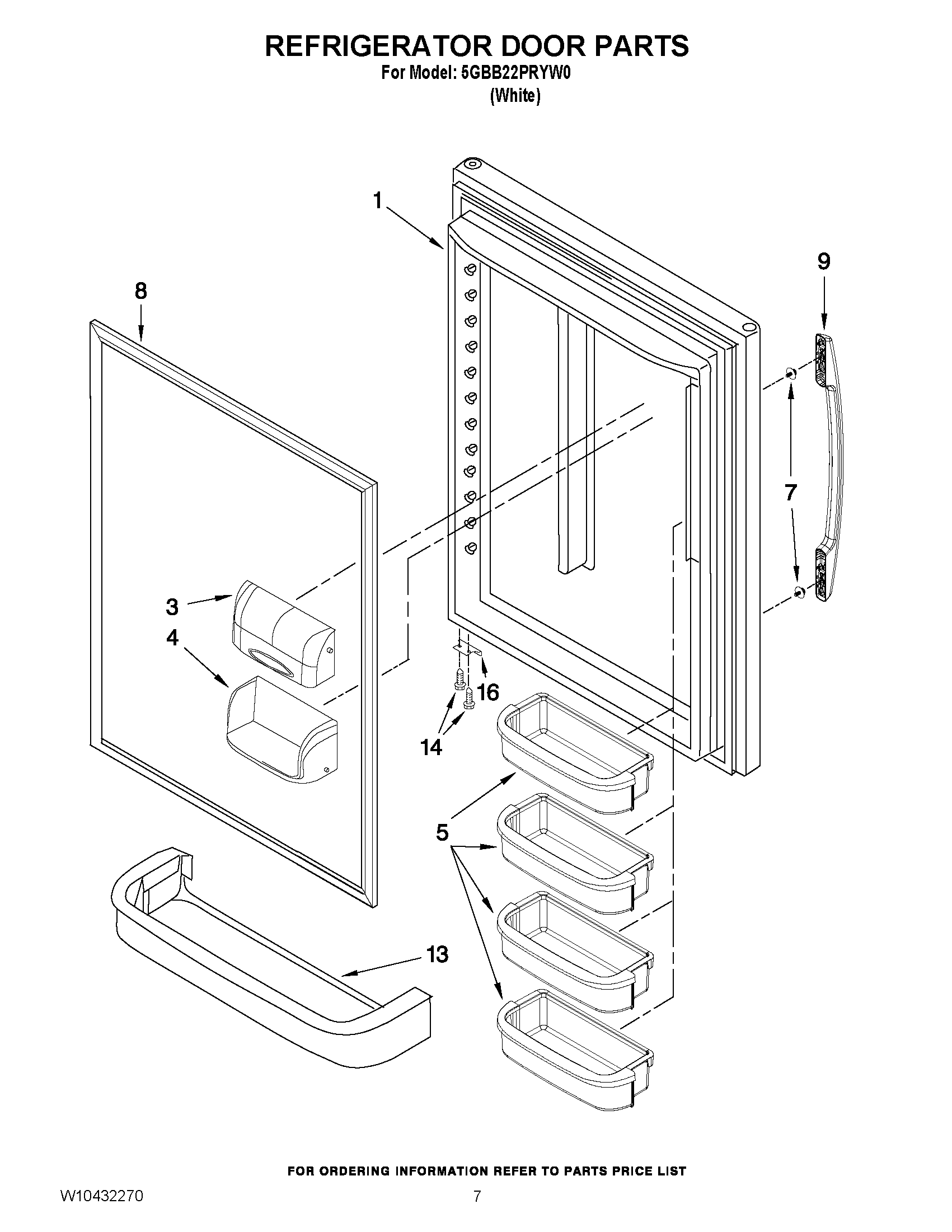 REFRIGERATOR DOOR PARTS
For Model: 5GBB22PRYW0
(White)

1
9
8
7
3
4
16
14
5
13

FOR ORDERING INFORMATION REFER TO PARTS PRICE LIST

W10432270

7