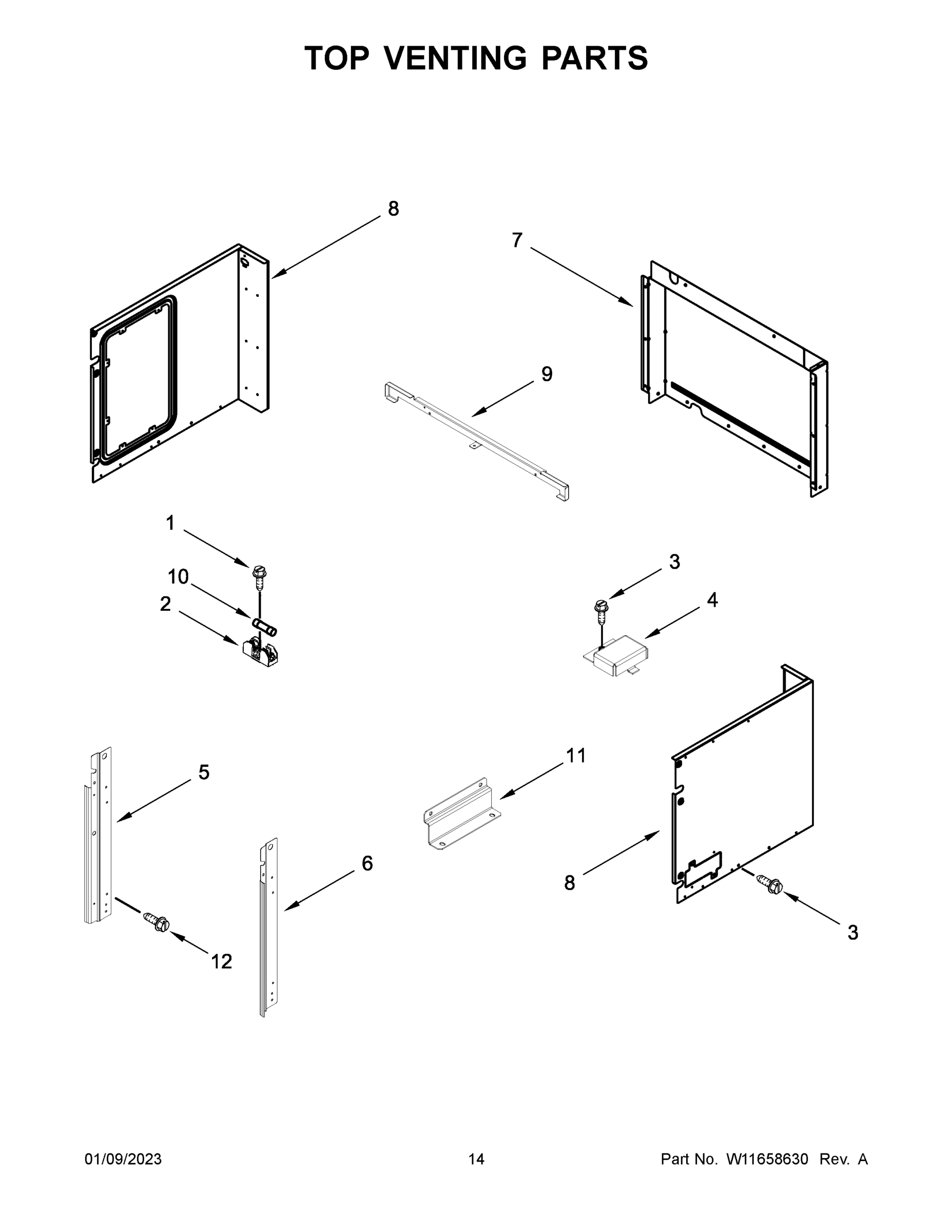 TOP VENTING PARTS

8

7

9

1

10

2

3

4

5

11

6

8

12

3

01/09/2023

14

Part No. W11658630 Rev. A