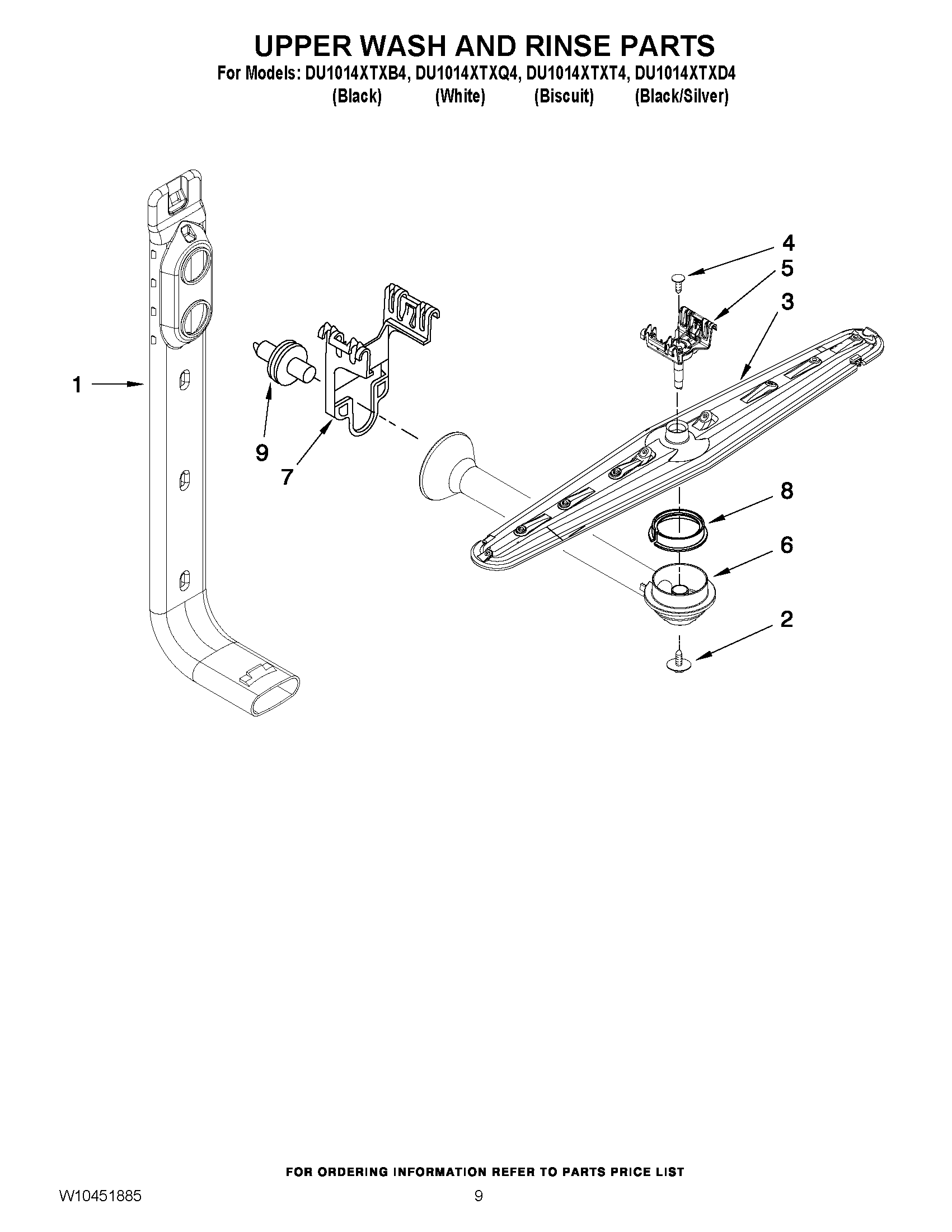 UPPER WASH AND RINSE PARTS
For Models: DU1014XTXB4, DU1014XTXQ4, DU1014XTXT4, DU1014XTXD4
(Black) (White) (Biscuit) (Black/Silver)

4
5
3
1
9
7
8
6
2

FOR ORDERING INFORMATION REFER TO PARTS PRICE LIST
W10451885
9