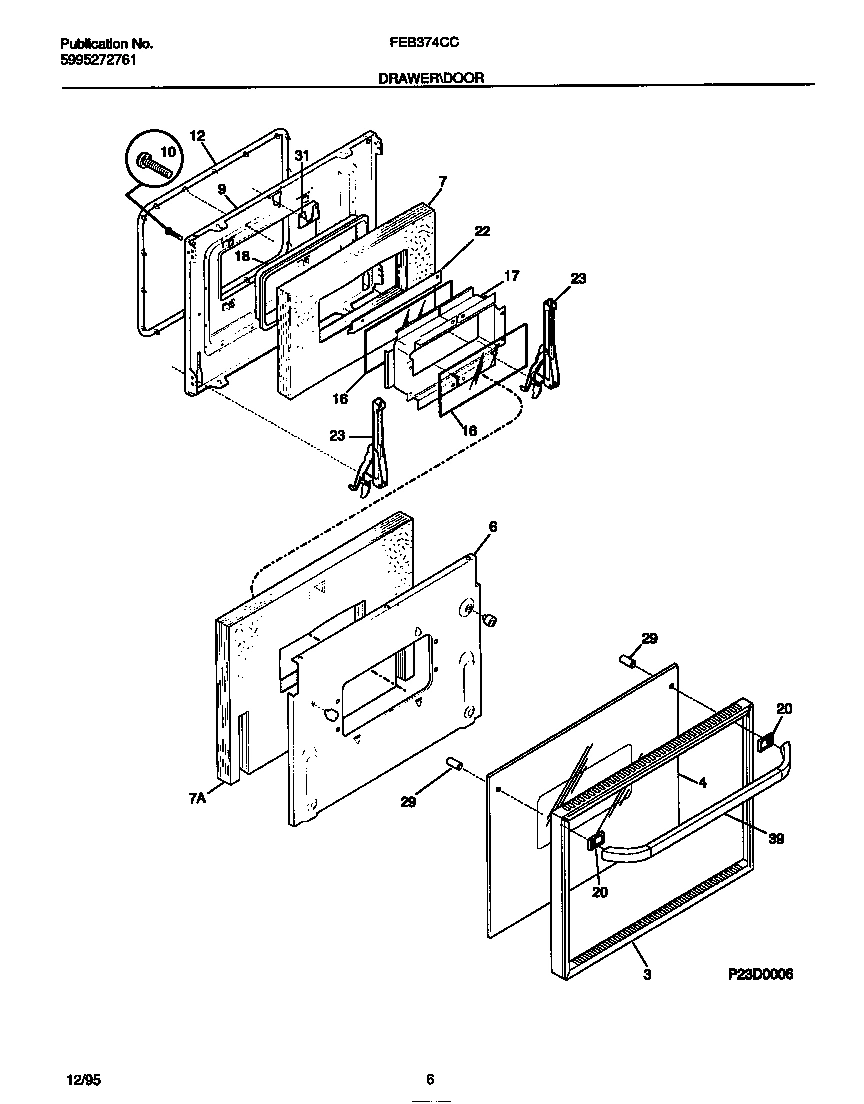 Publication No.
5995272761

FEB374CC

DRAWER\DOOR

12
10
31
9
7
18
22
17
23
16
16
23
6
29
20
7A
29
4
39
20
3
P23D0006

12/95

6