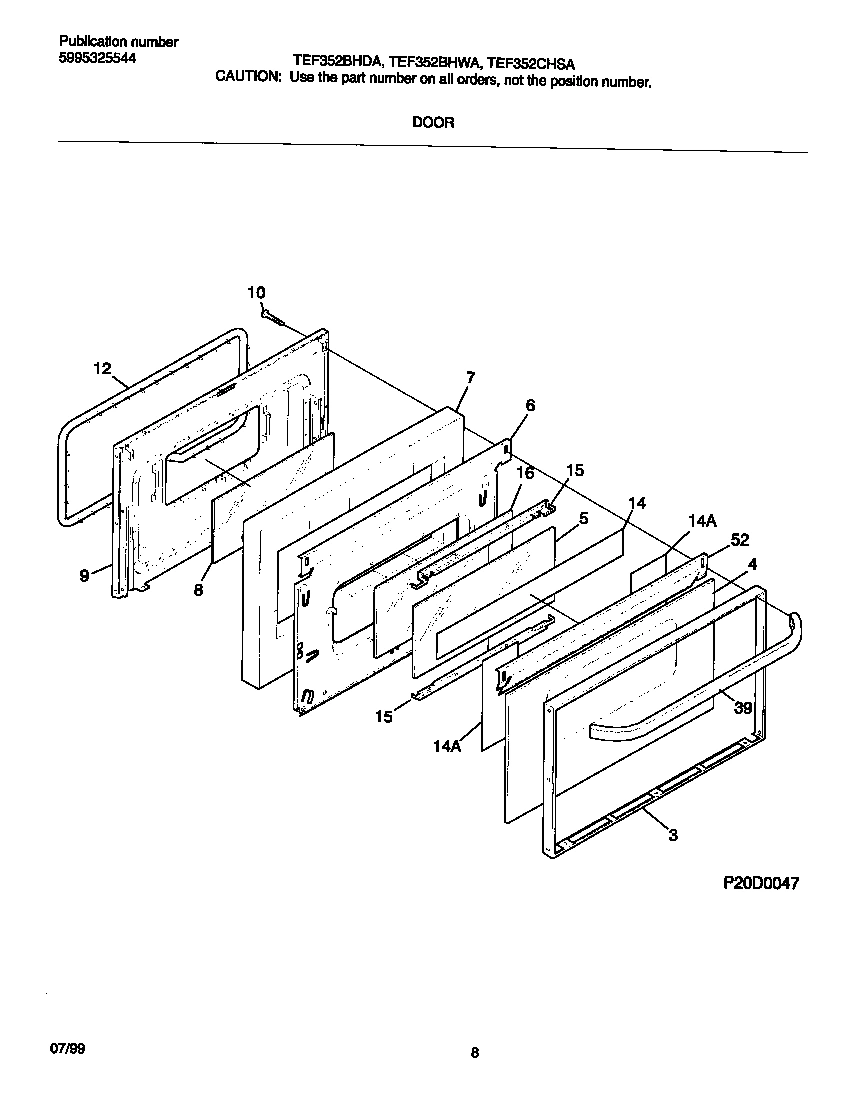 Publication number
5995325544

TEF352BHDA, TEF352BHWA, TEF352CHSA
CAUTION: Use the part number on all orders, not the position number.

DOOR

10
12
7
6
16
15
5
14
14A
52
4
9
8
15
14A
39
3

P20D0047

07/99

8