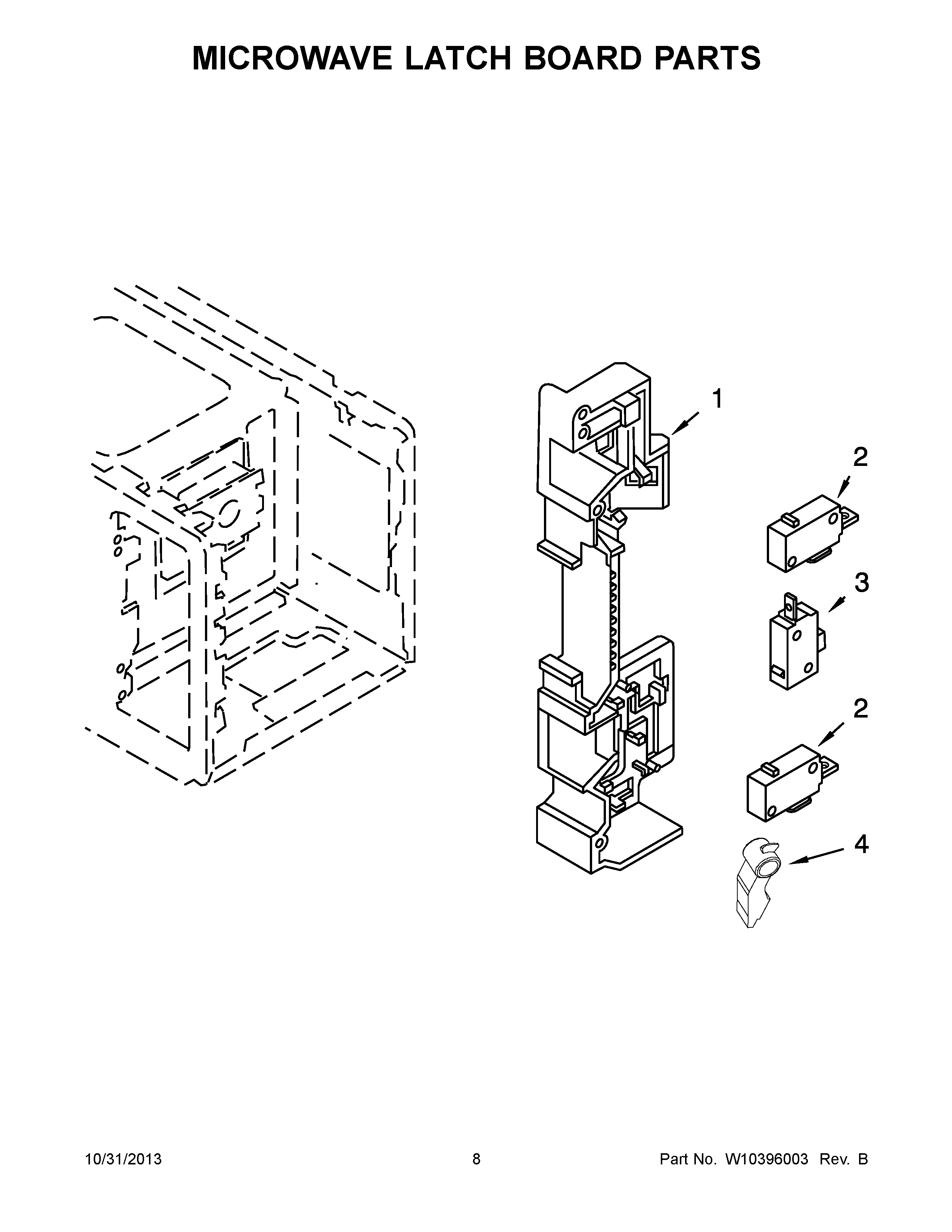 MICROWAVE LATCH BOARD PARTS

1

2

3

2

4

10/31/2013 8 Part No. W10396003 Rev. B