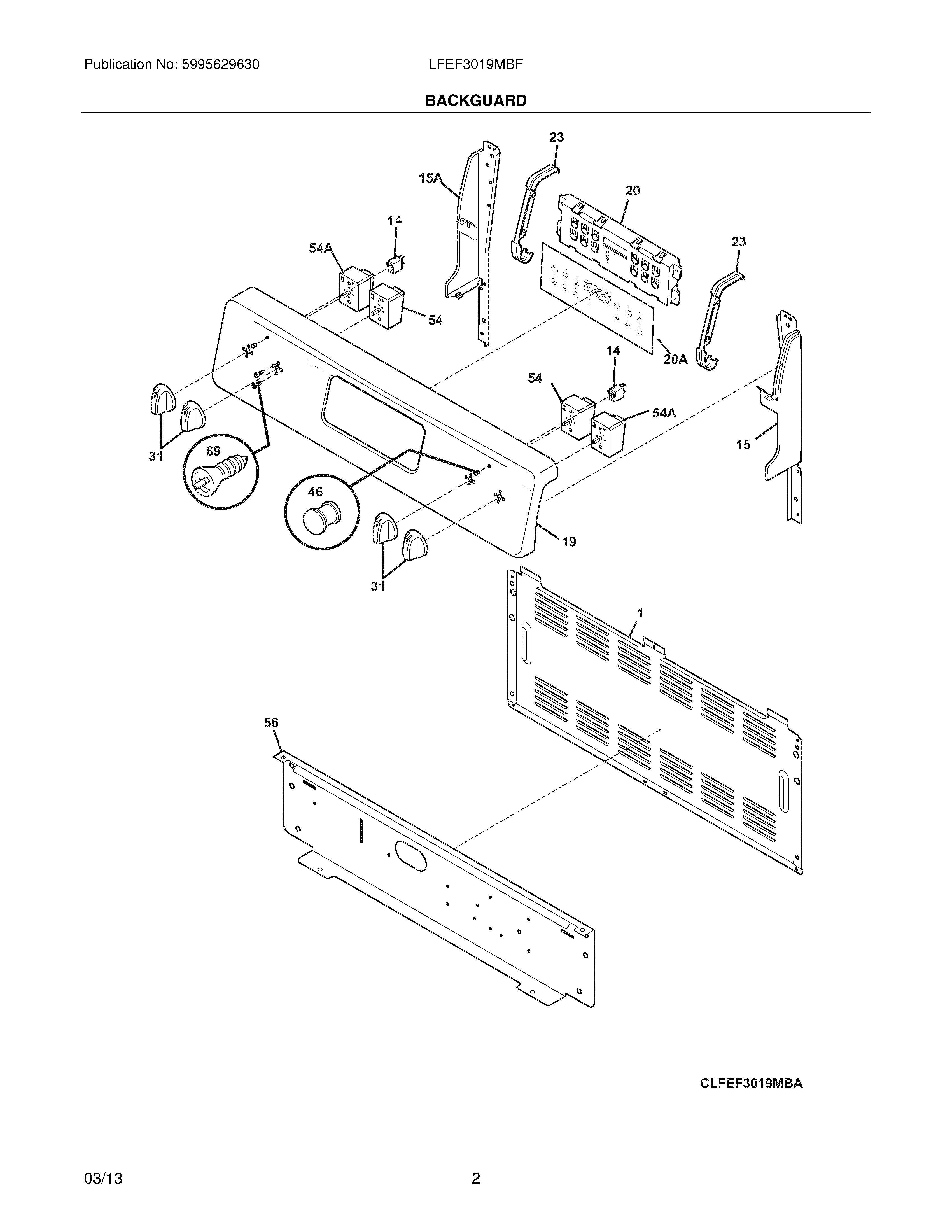 Publication No: 5995629630

LFEF3019MBF

BACKGUARD

23
15A
20
14
54A
23
54
14
20A
54
54A
15
31
69
46
19
31
1
56

CLFEF3019MBA

03/13

2