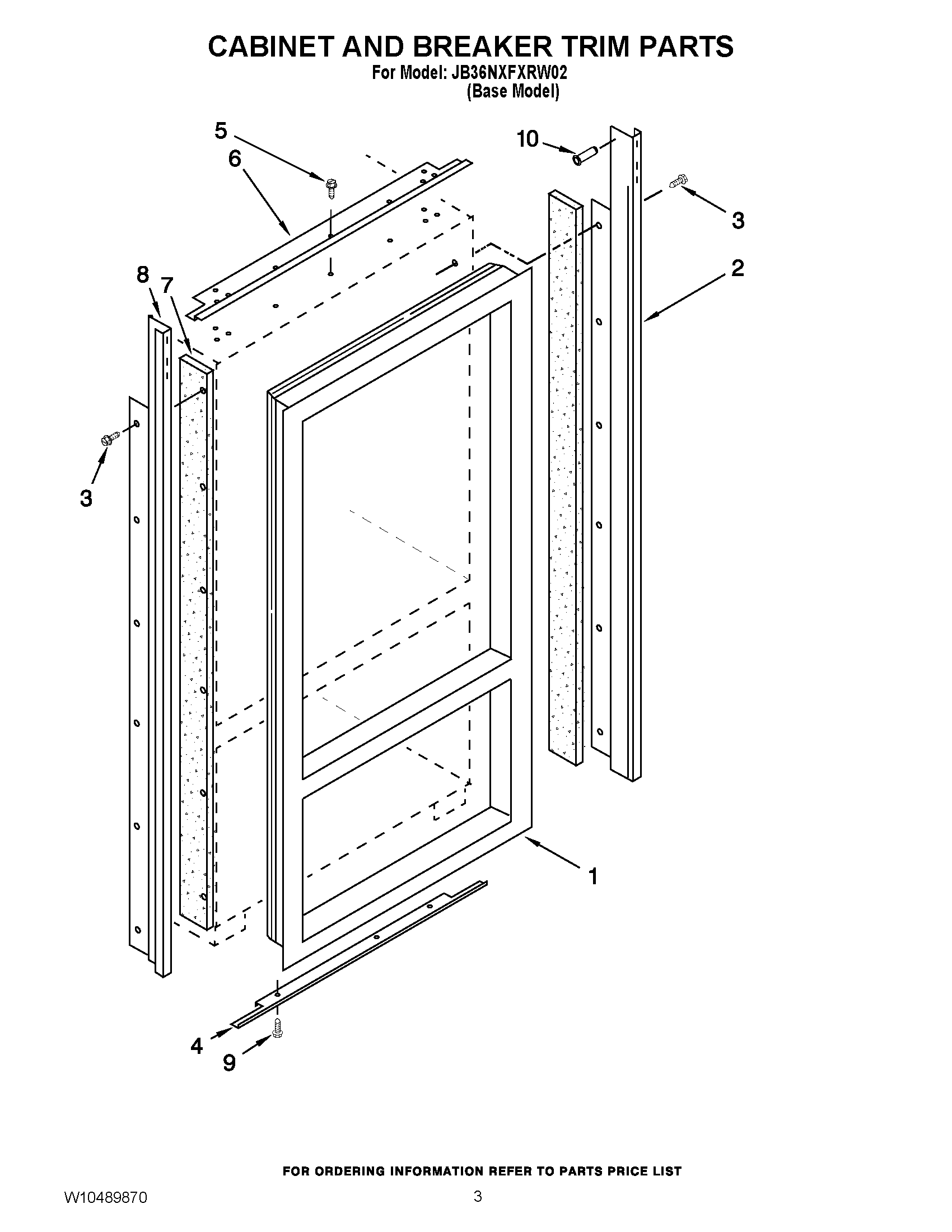 CABINET AND BREAKER TRIM PARTS
For Model: JB36NXFXRW02
(Base Model)

5
6
10
3
2
8
7
3
1
4
9

FOR ORDERING INFORMATION REFER TO PARTS PRICE LIST

W10489870

3