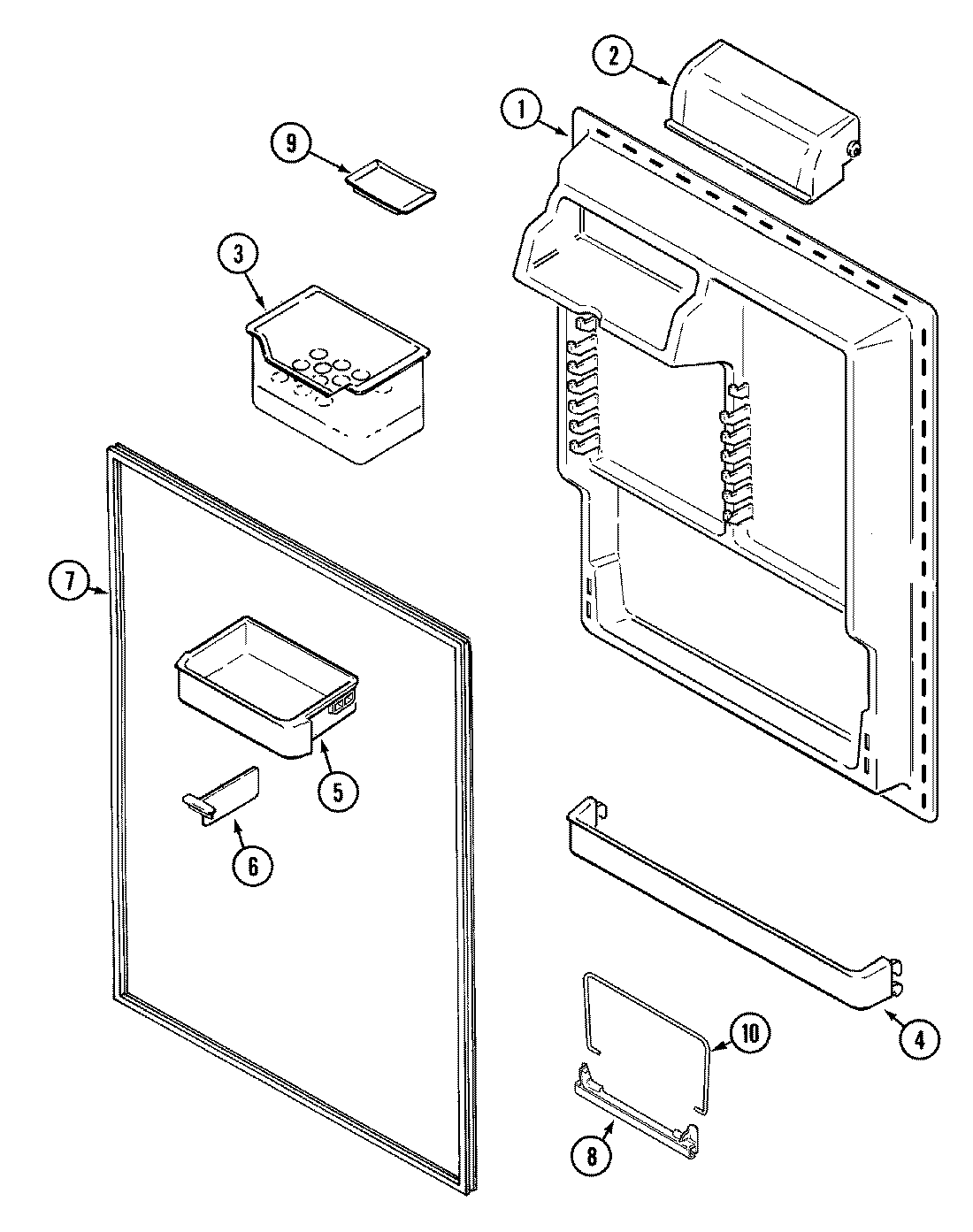 2
1
9
3
7
5
6
4
10
8