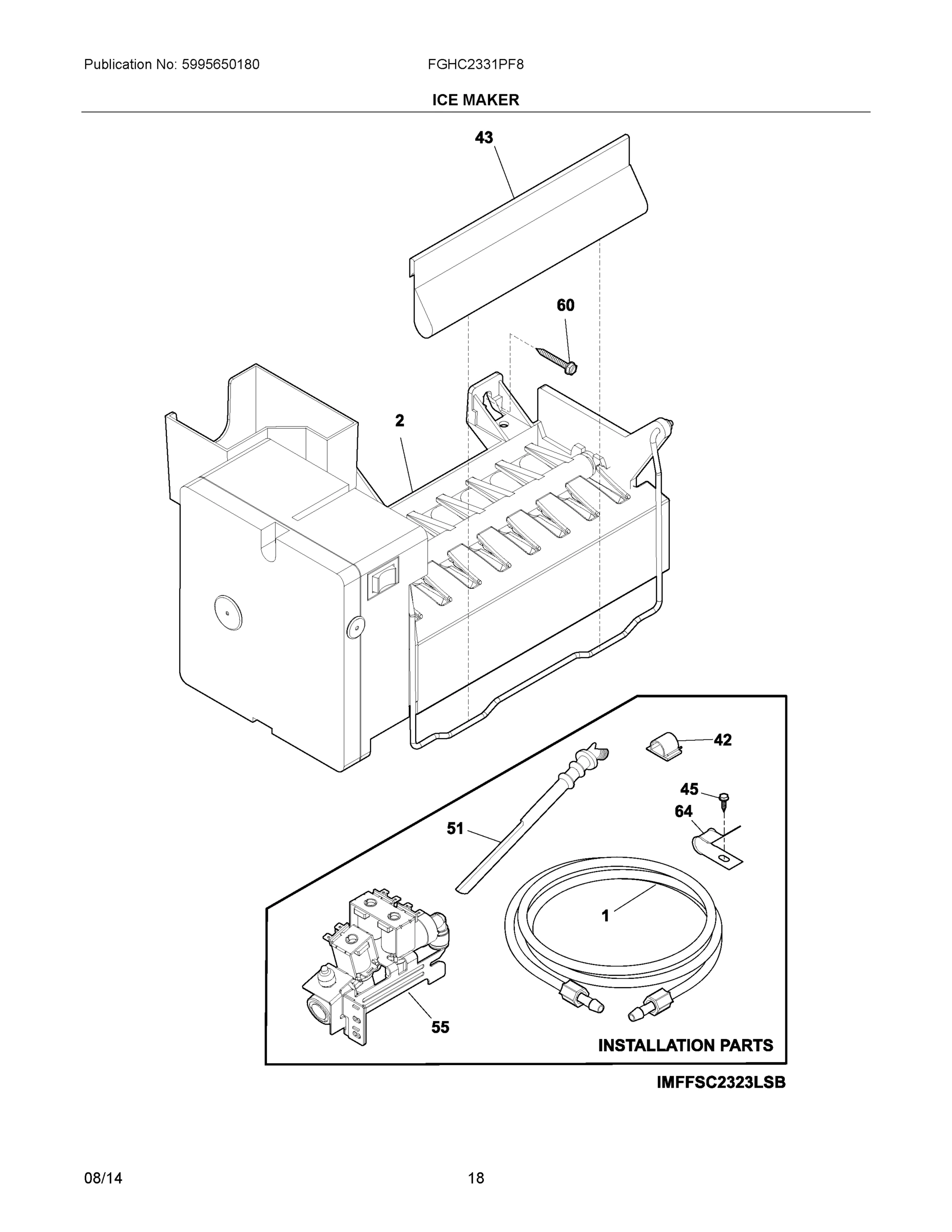 Publication No: 5995650180

FGHC2331PF8

ICE MAKER

43

60

2

42

45

64

51

1

55

INSTALLATION PARTS

IMFFSC2323LSB

08/14

18