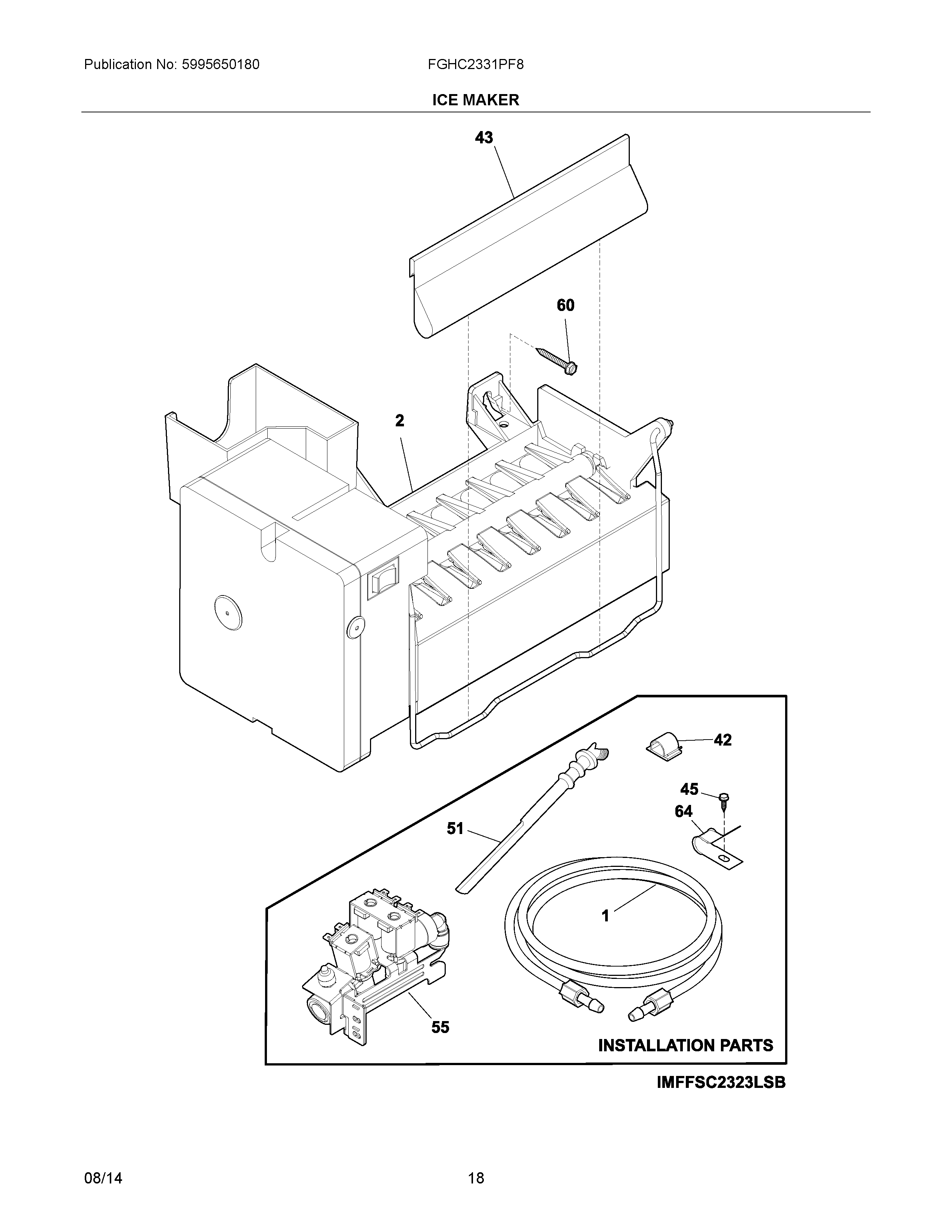 Publication No: 5995650180

FGHC2331PF8

ICE MAKER

43

60

2

42

45

64

51

1

55

INSTALLATION PARTS

IMFFSC2323LSB

08/14

18