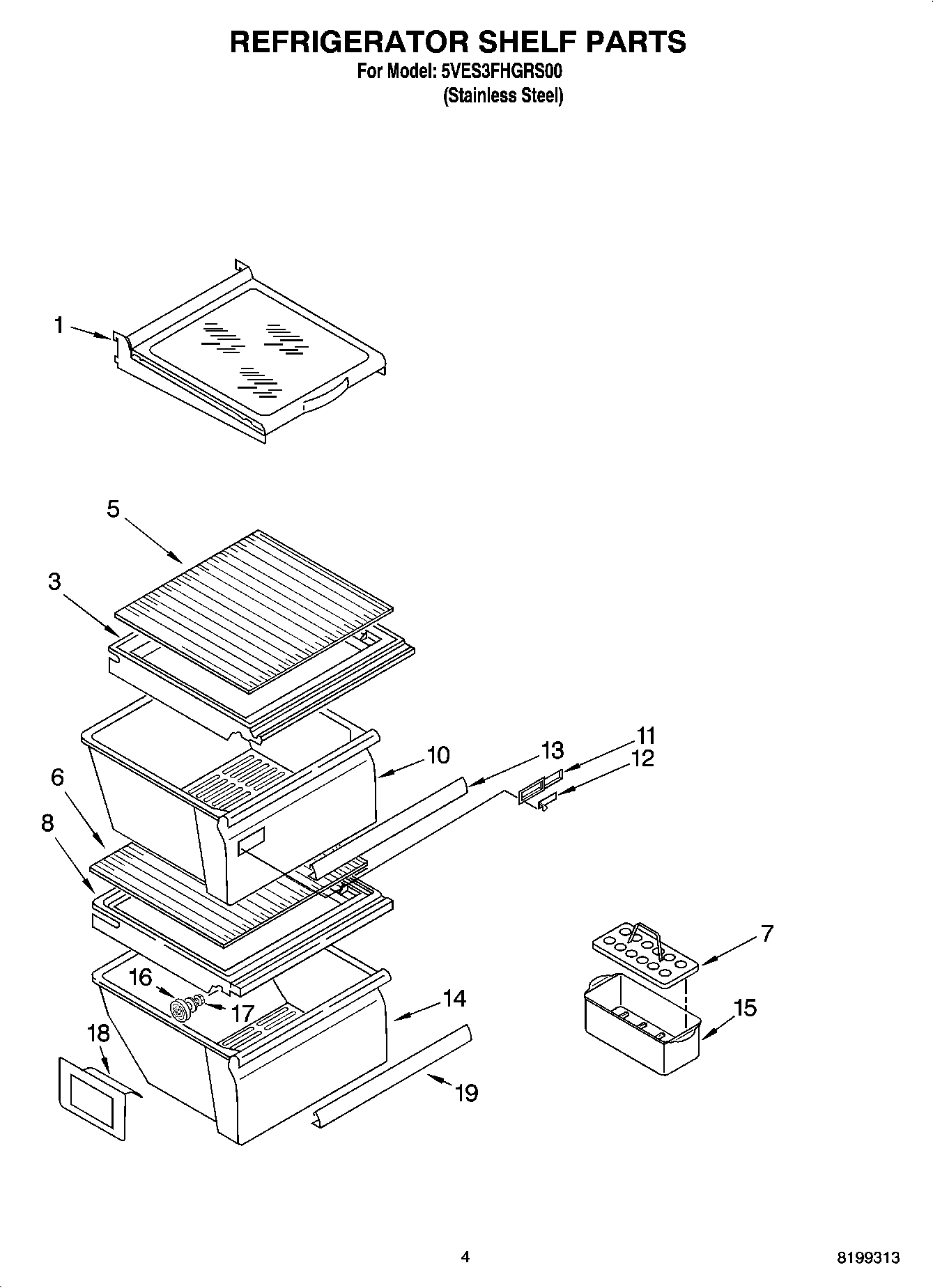 REFRIGERATOR SHELF PARTS
For Model: 5VES3FHGRS00
(Stainless Steel)

1

5

3

10

13

11

12

6

8

7

16

17

14

15

18

19

4

8199313