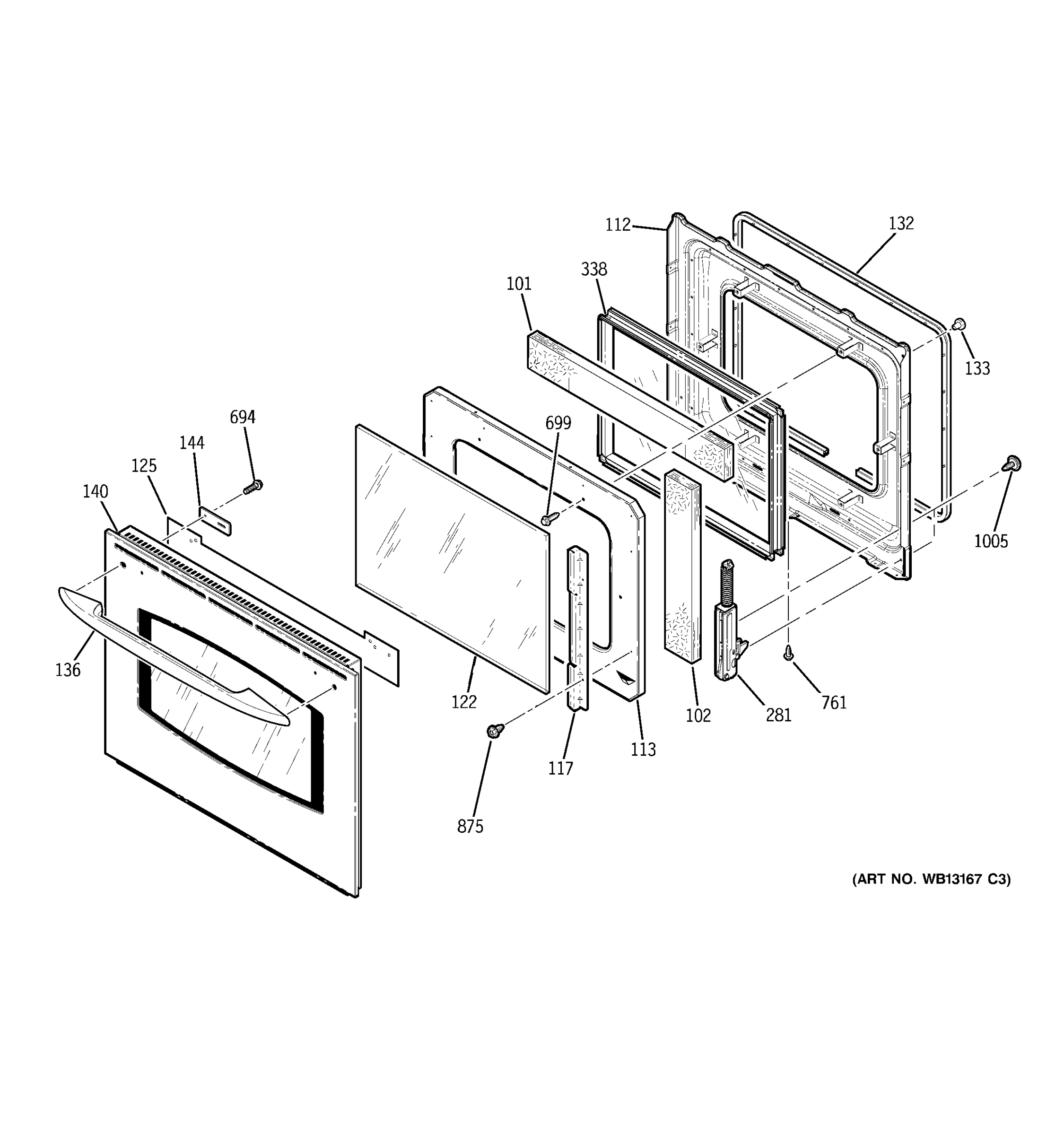 112
132
338
101
133
694
699
144
125
140
1005
136
122
102
281
761
113
117
875
(ART NO. WB13167 C3)