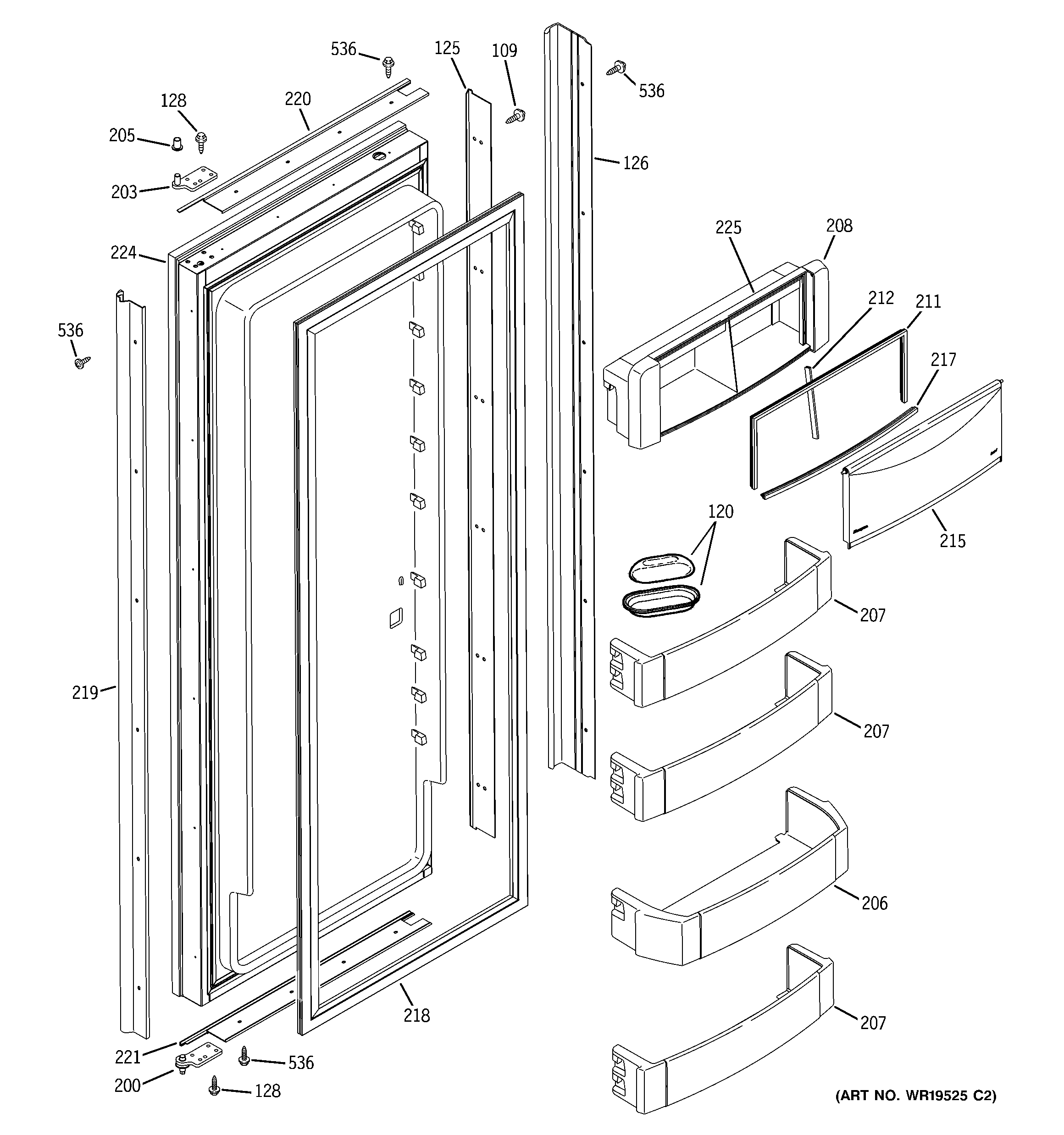 536
125
109
536
128
220
205
126
203
225
208
224
212
211
536
217
120
215
207
219
207
206
218
207
221
536
200
128
(ART NO. WR19525 C2)