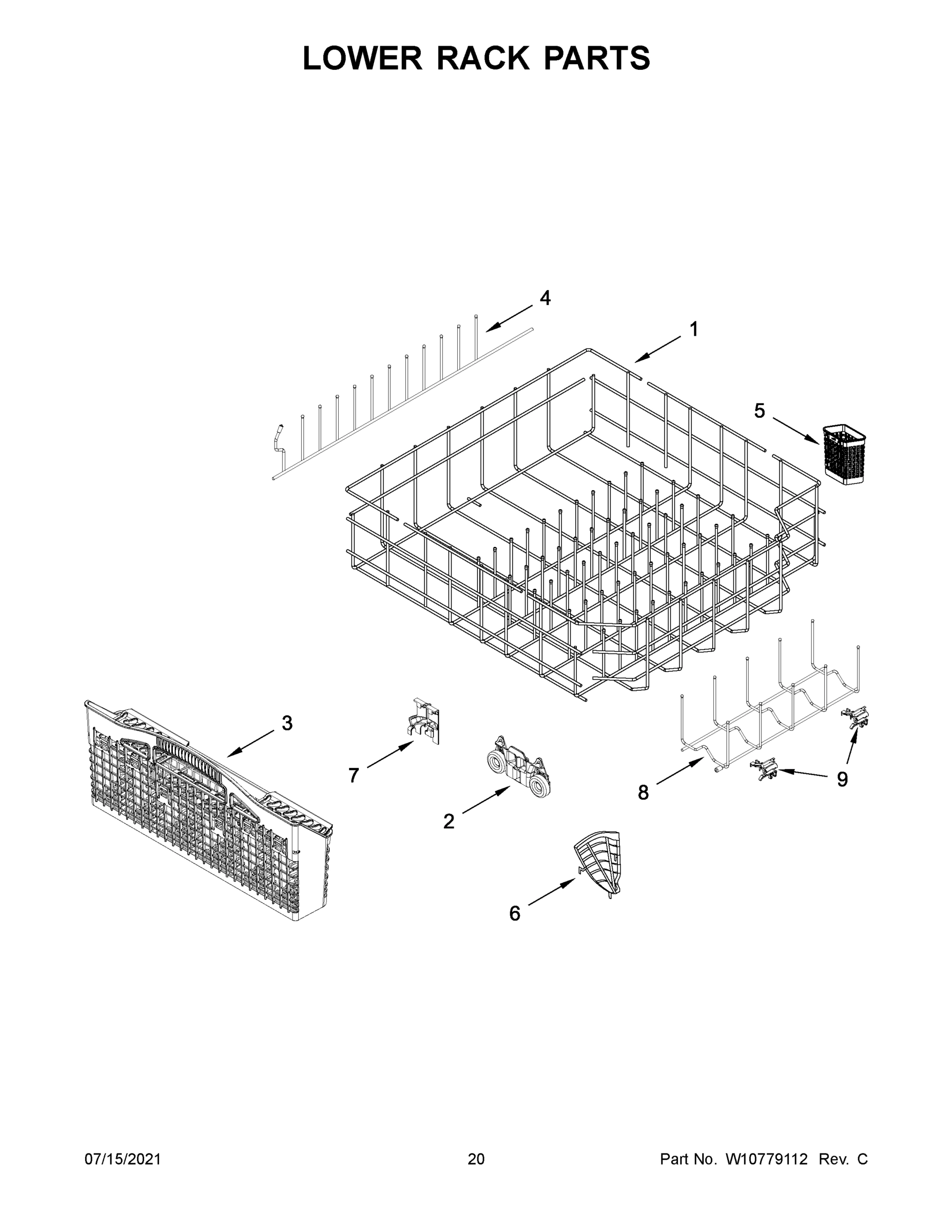 LOWER RACK PARTS

4

1

5

3

7

2

8

9

6

07/15/2021

20

Part No. W10779112 Rev. C