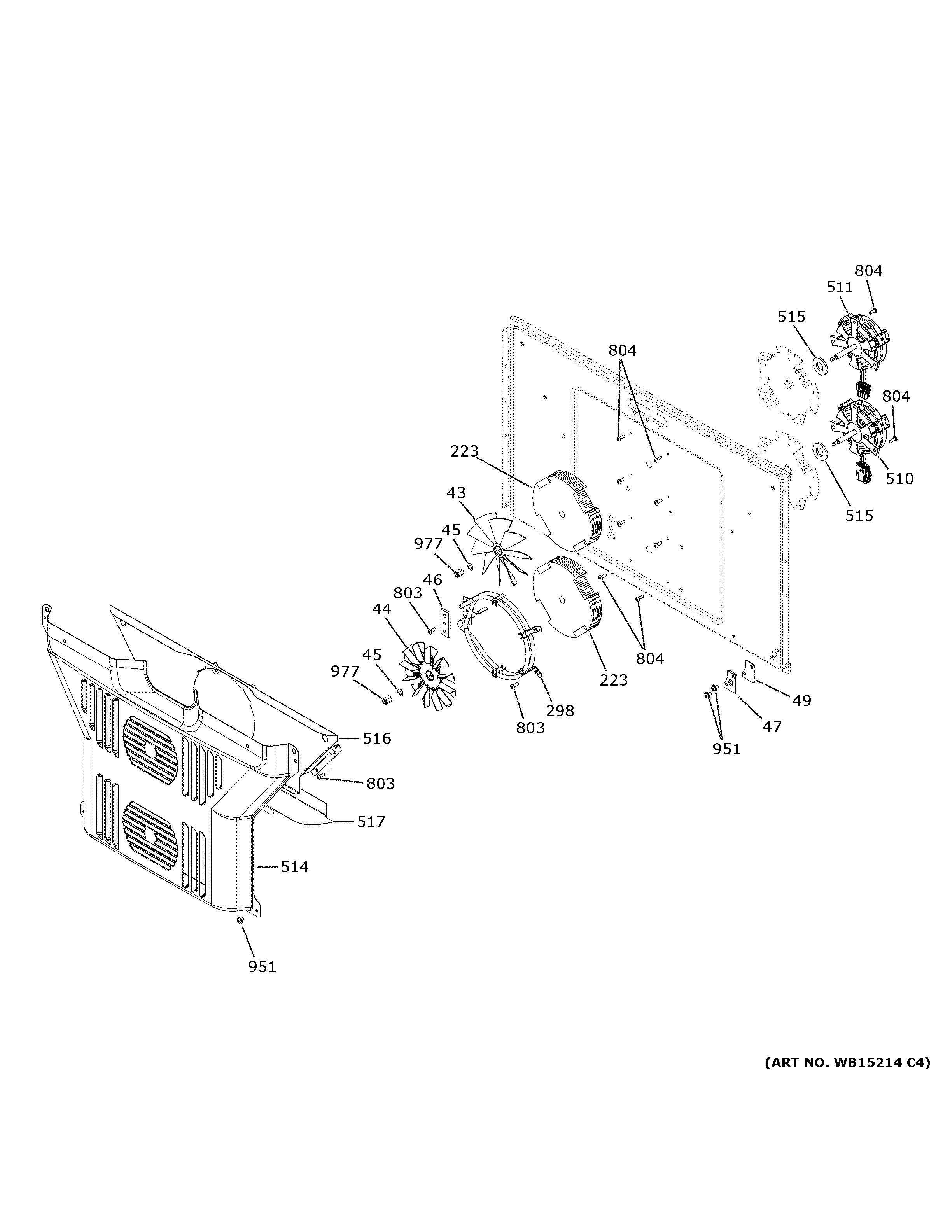 804
511
515
804
804
510
515
223
43
45
977
46
803
44
45
977
223
804
298
803
49
47
951
516
803
517
514
951

(ART NO. WB15214 C4)