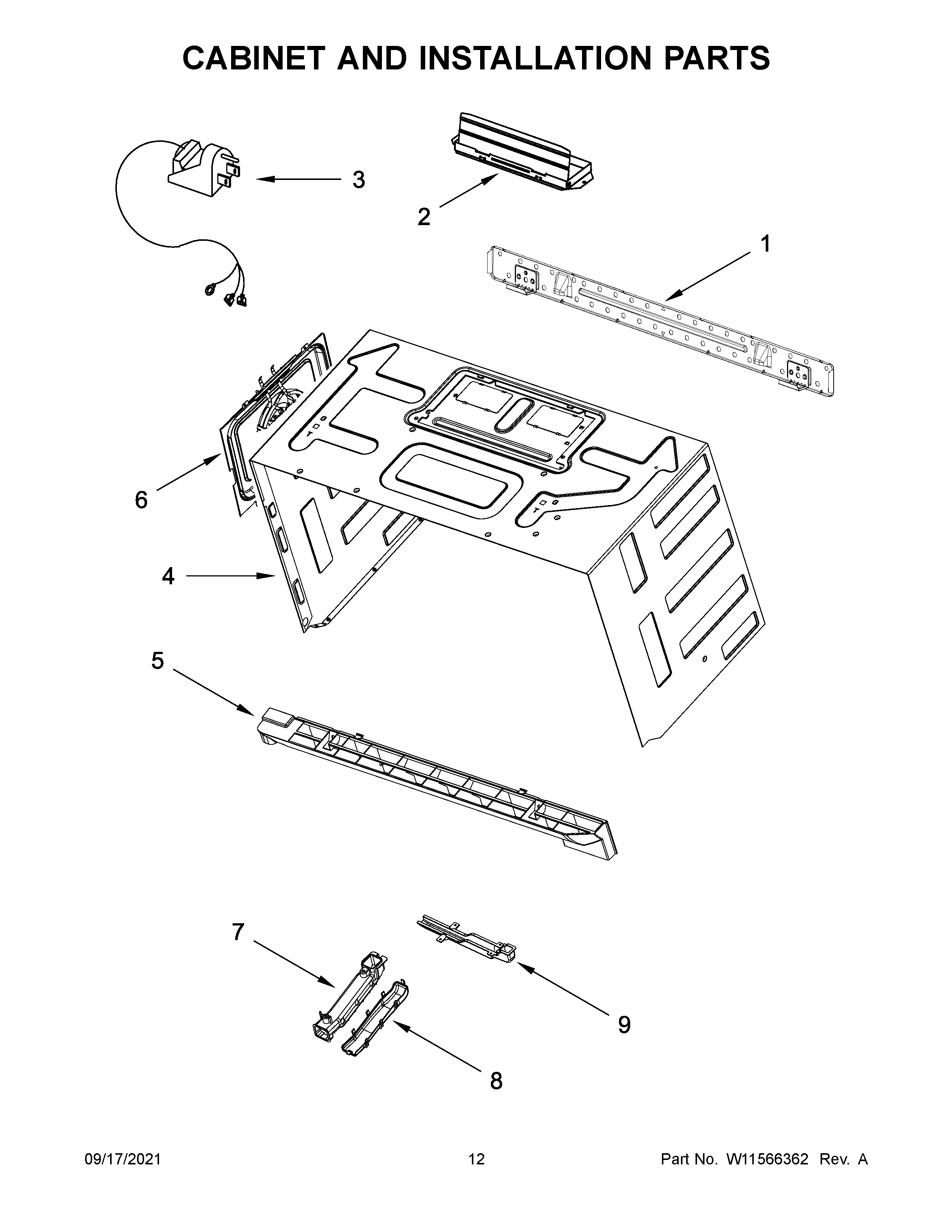 CABINET AND INSTALLATION PARTS

3

2

1

6

4

5

7

9

8

09/17/2021

12

Part No. W11566362 Rev. A