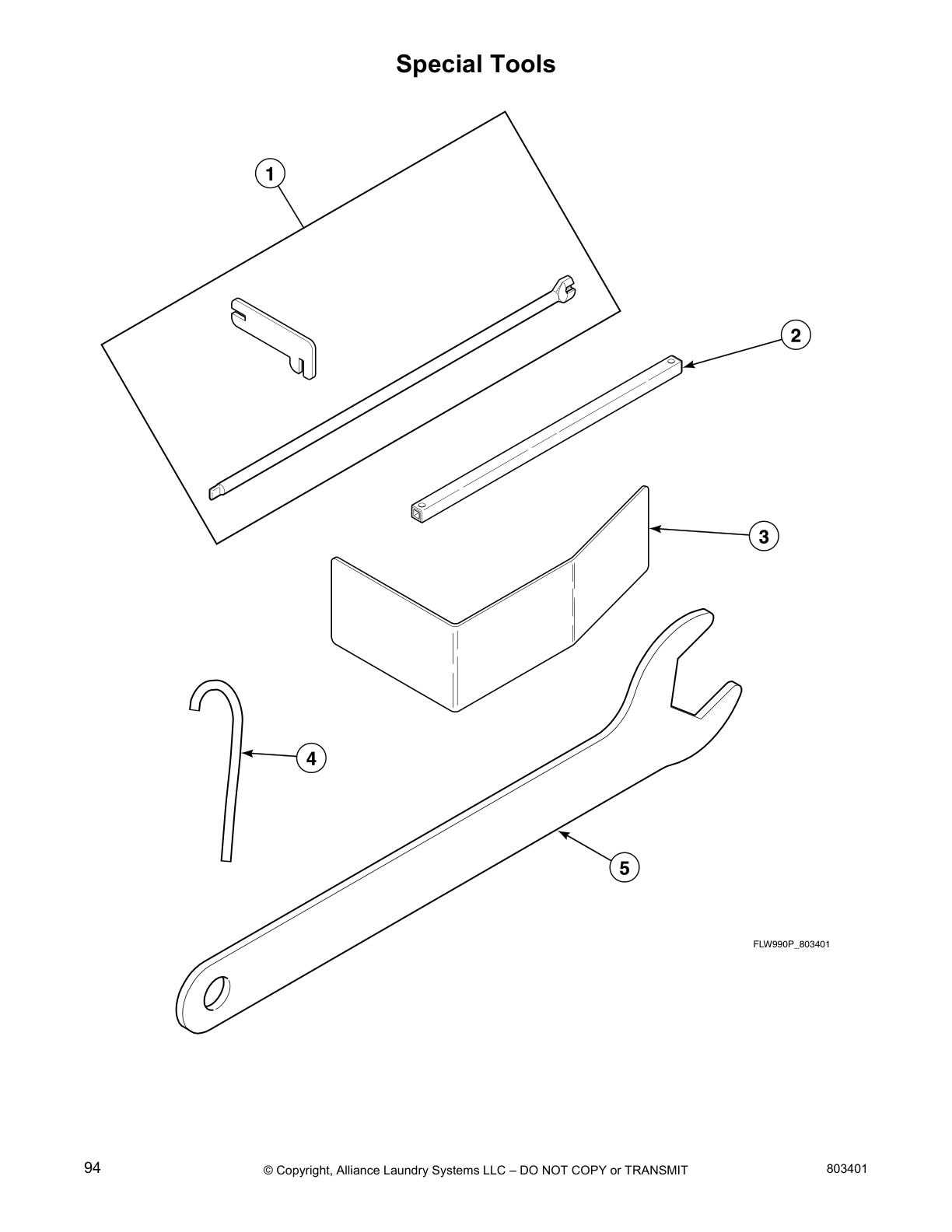 Special Tools

1

2

3

4

5

FLW990P_803401

94

© Copyright, Alliance Laundry Systems LLC – DO NOT COPY or TRANSMIT

803401