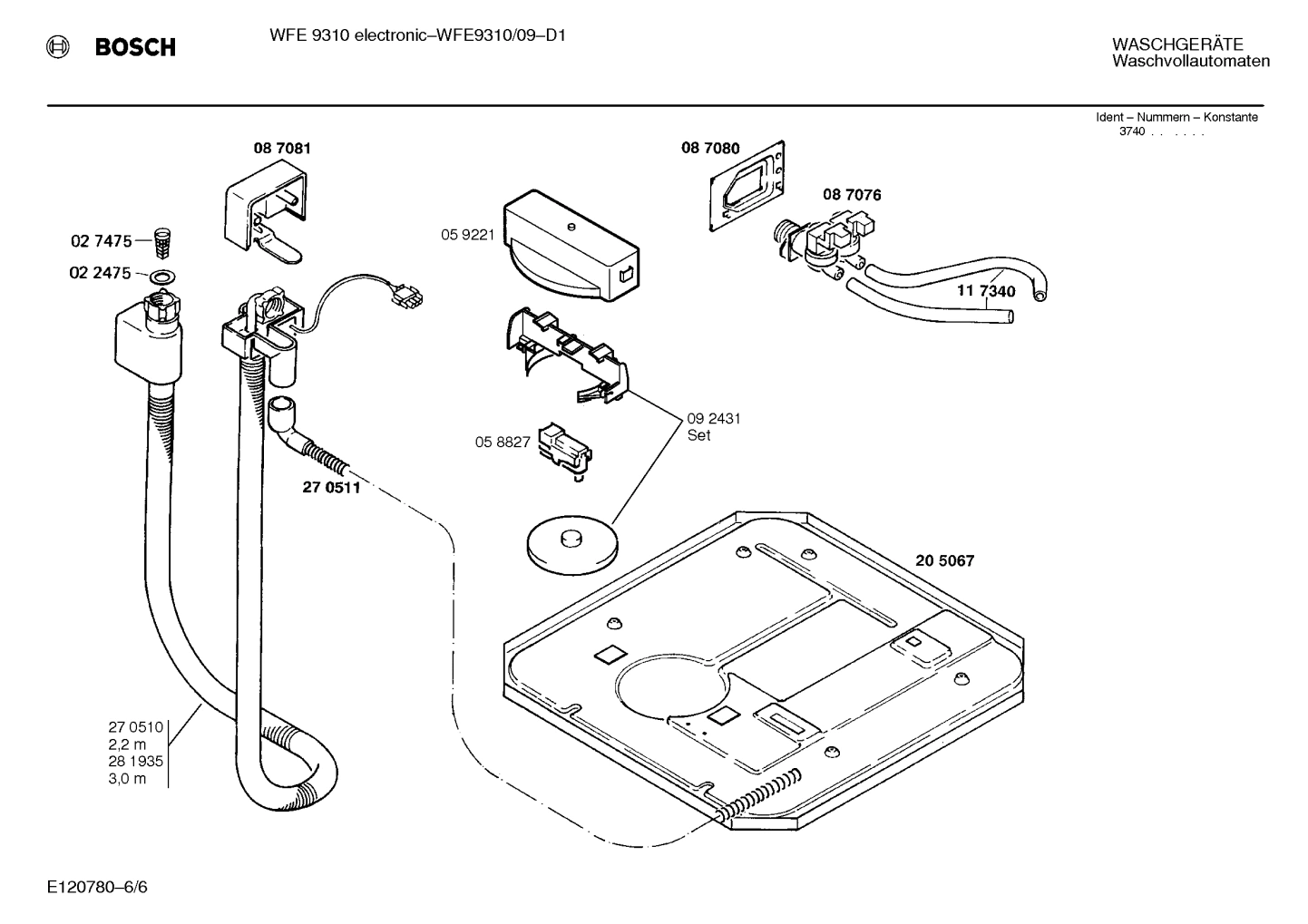 BOSCH

WFE 9310 electronic–WFE9310/09–D1

WASCHGERÄTE
Waschvollautomaten

Ident – Nummern – Konstante
3740 . . . . . .

08 7081

08 7080

08 7076

02 7475

02 2475

05 9221

11 7340

09 2431
Set

05 8827

27 0511

20 5067

27 0510
2,2 m
28 1935
3,0 m

E120780–6/6