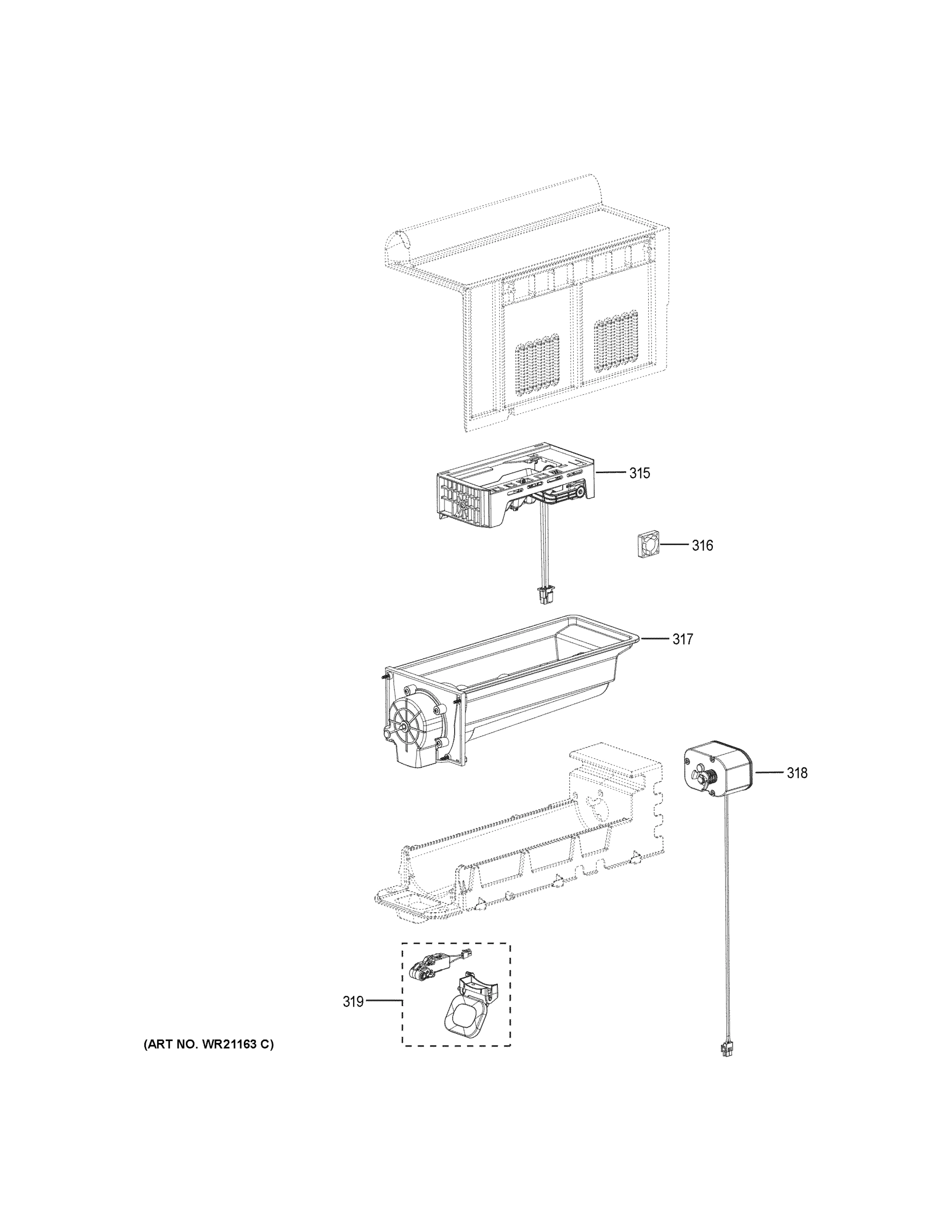 315

316

317

318

319

(ART NO. WR21163 C)