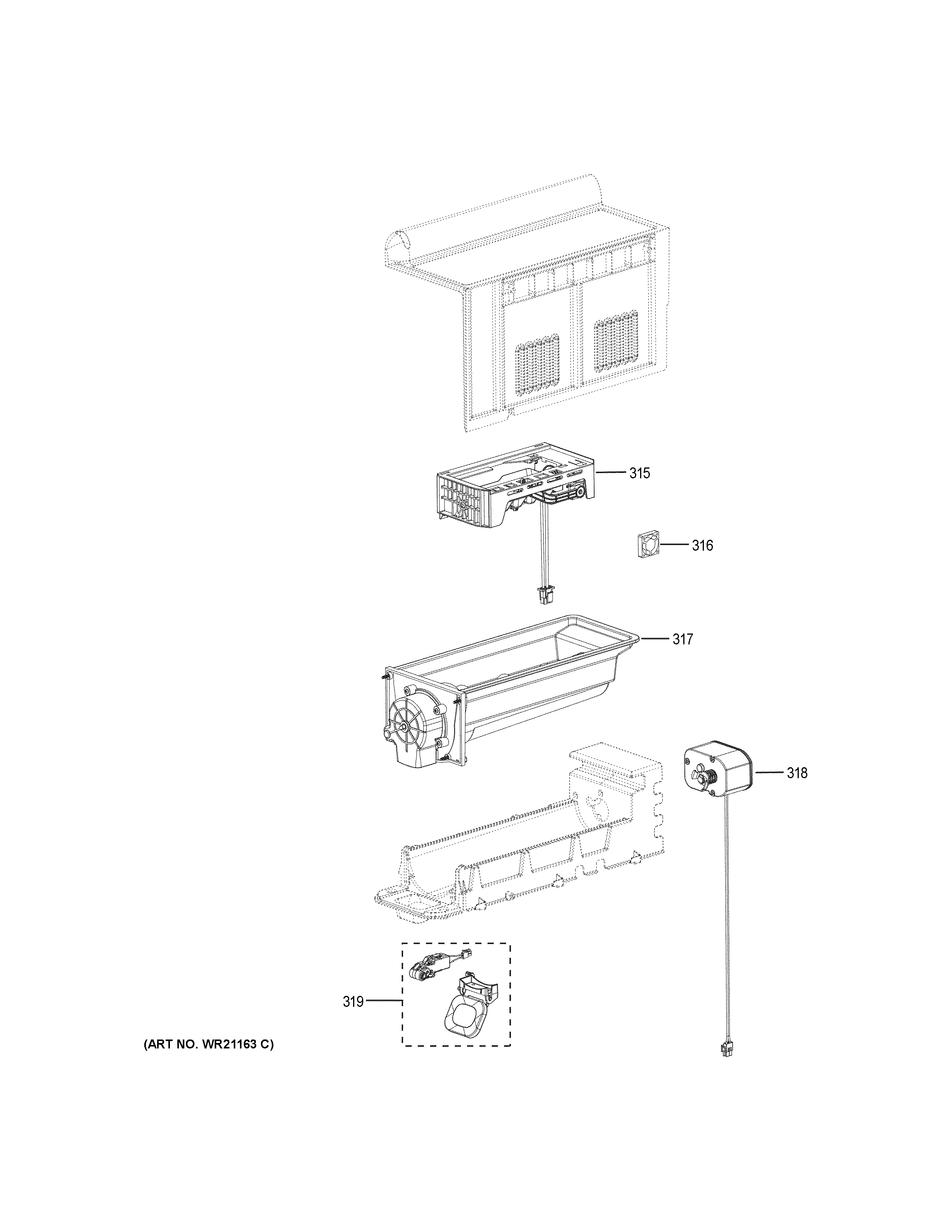 315

316

317

318

319

(ART NO. WR21163 C)