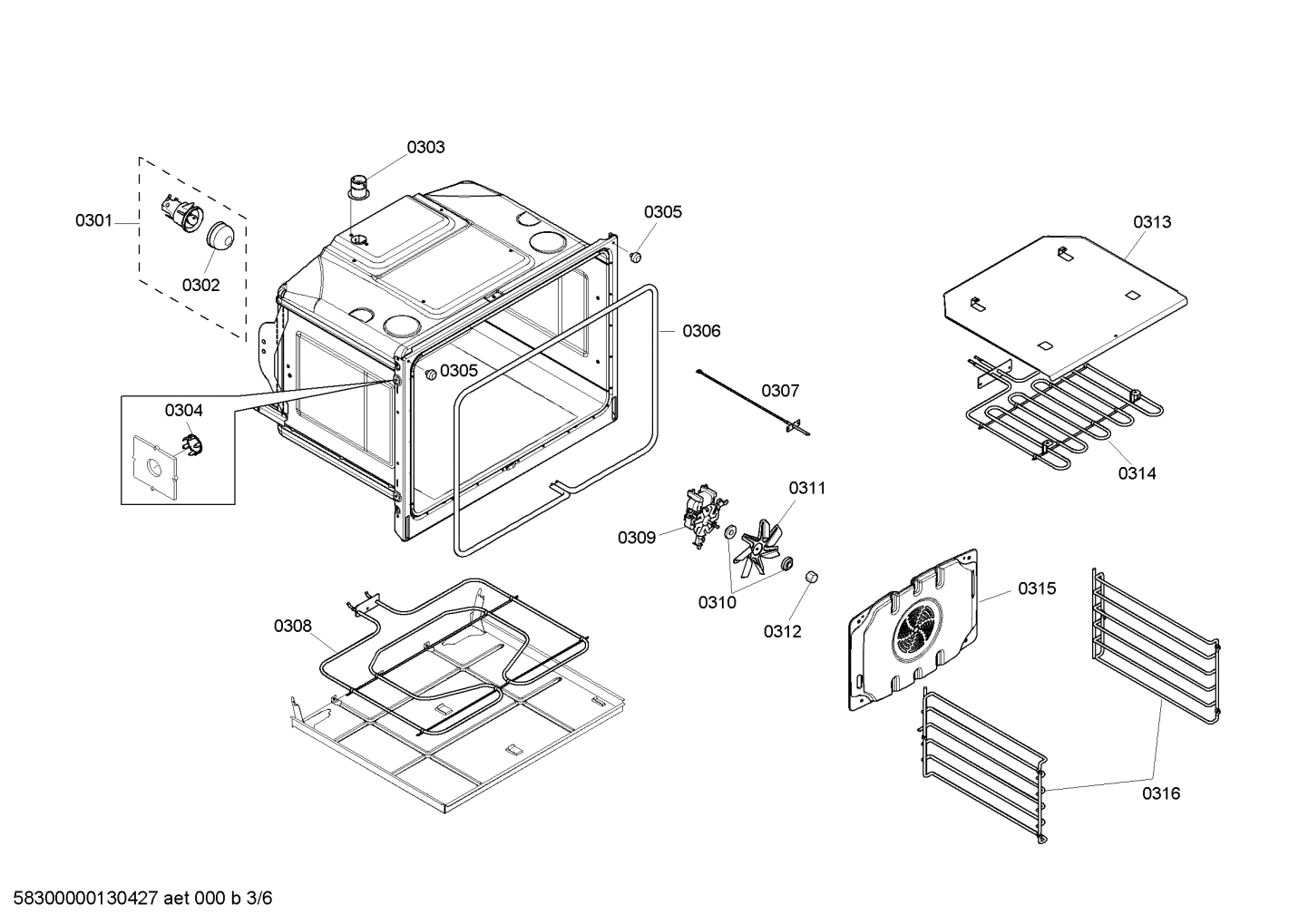 0303

0301

0302

0305

0313

0306

0305

0304

0307

0314

0311

0309

0310

0312

0315

0308

0316

58300000130427 aet 000 b 3/6