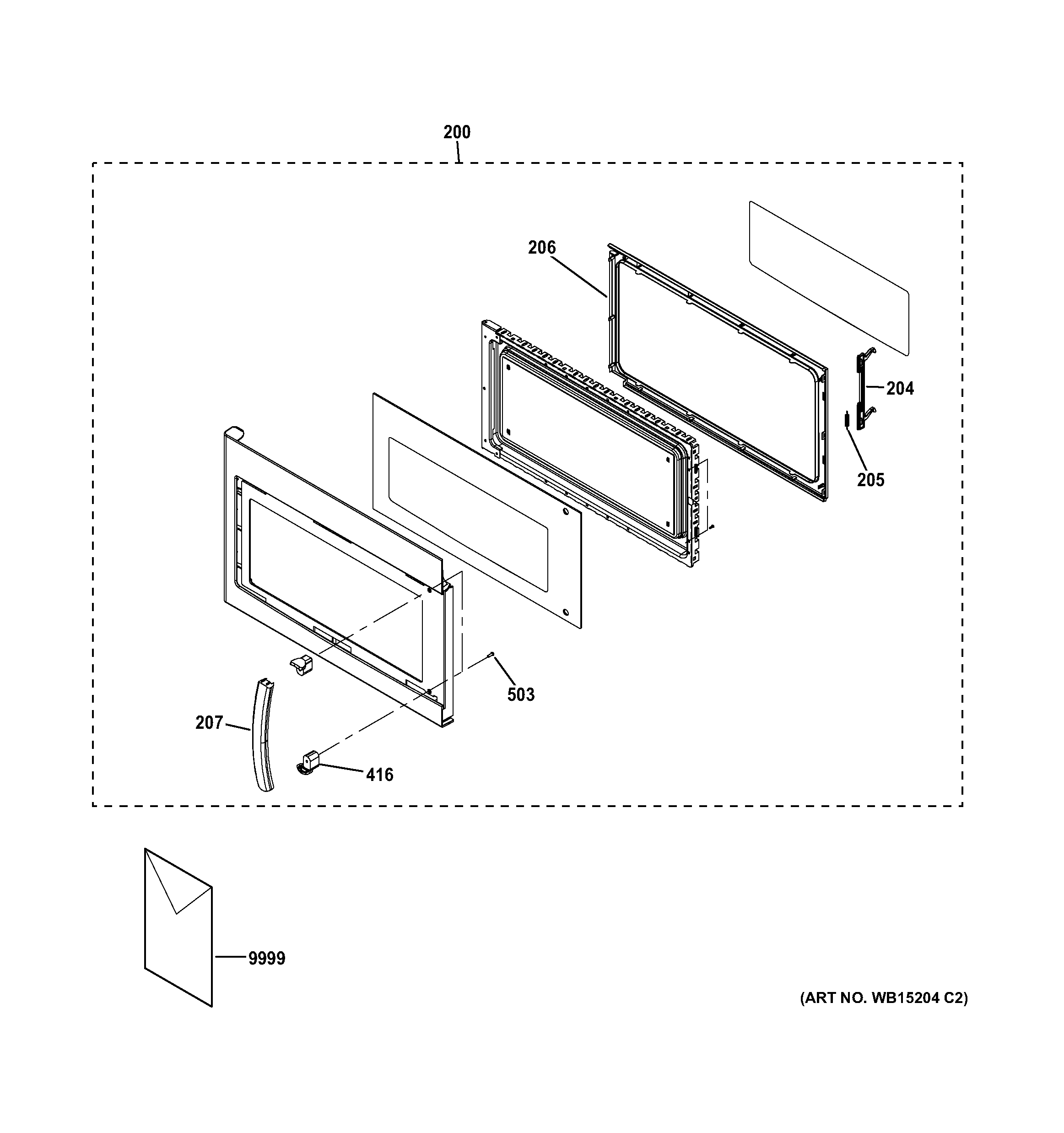 200

206

204

205

503

207

416

9999

(ART NO. WB15204 C2)