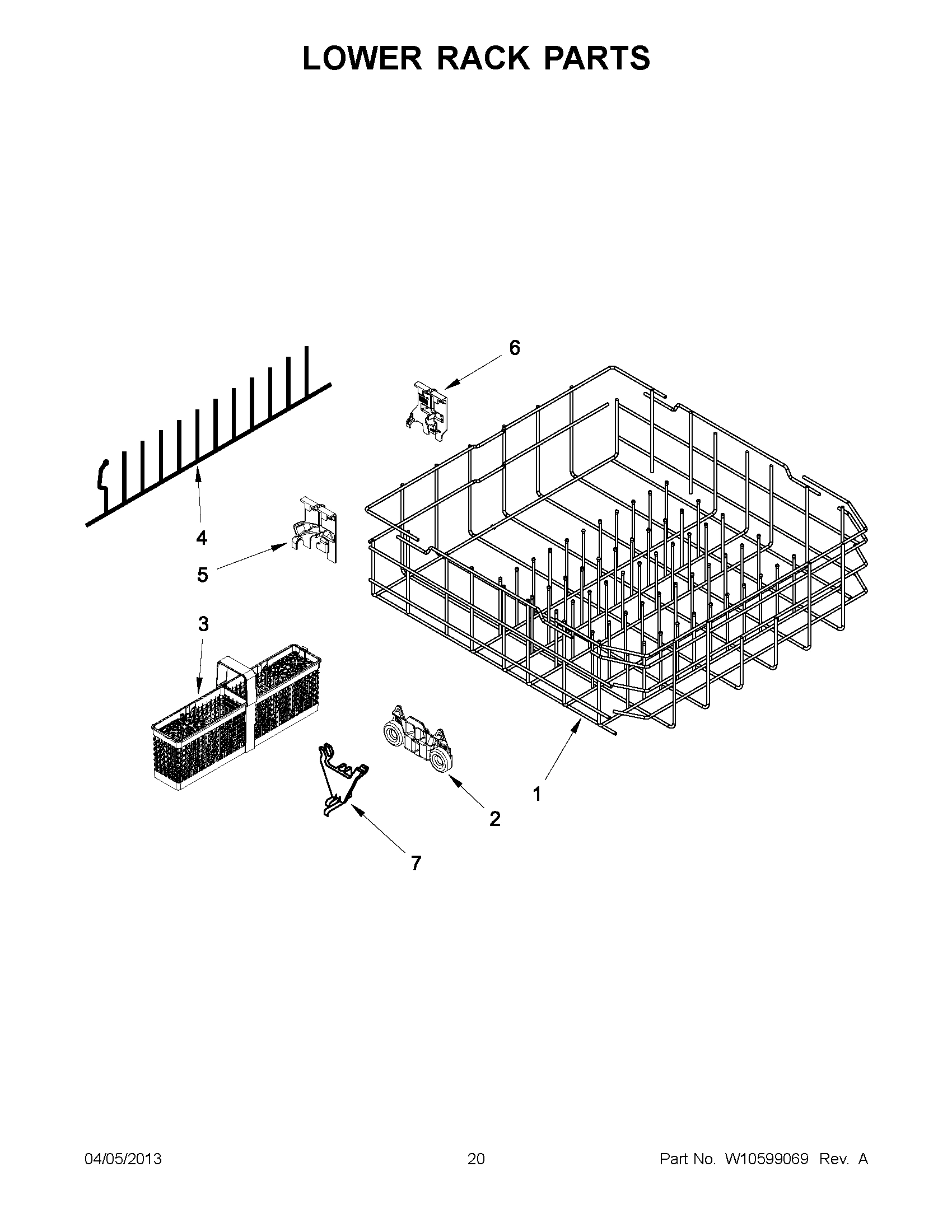 LOWER RACK PARTS

6

4

5

3

1

2

7

04/05/2013

20

Part No. W10599069 Rev. A