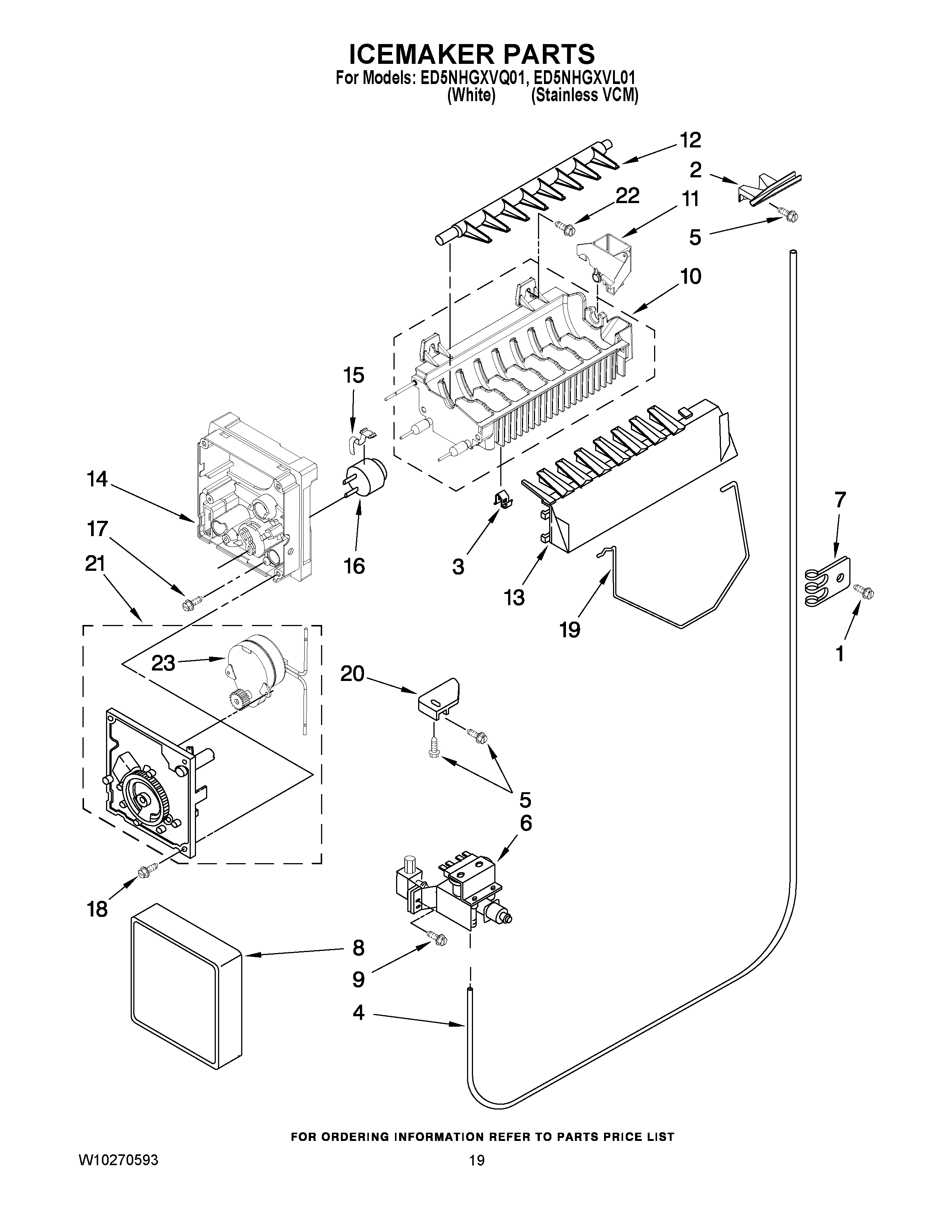 ICEMAKER PARTS
For Models: ED5NHGXVQ01, ED5NHGXVL01
(White) (Stainless VCM)

12
2
22
11
5
10
15
14
17
21
16
3
13
19
7
1
23
20
5
6
18
8
9
4

FOR ORDERING INFORMATION REFER TO PARTS PRICE LIST

W10270593

19