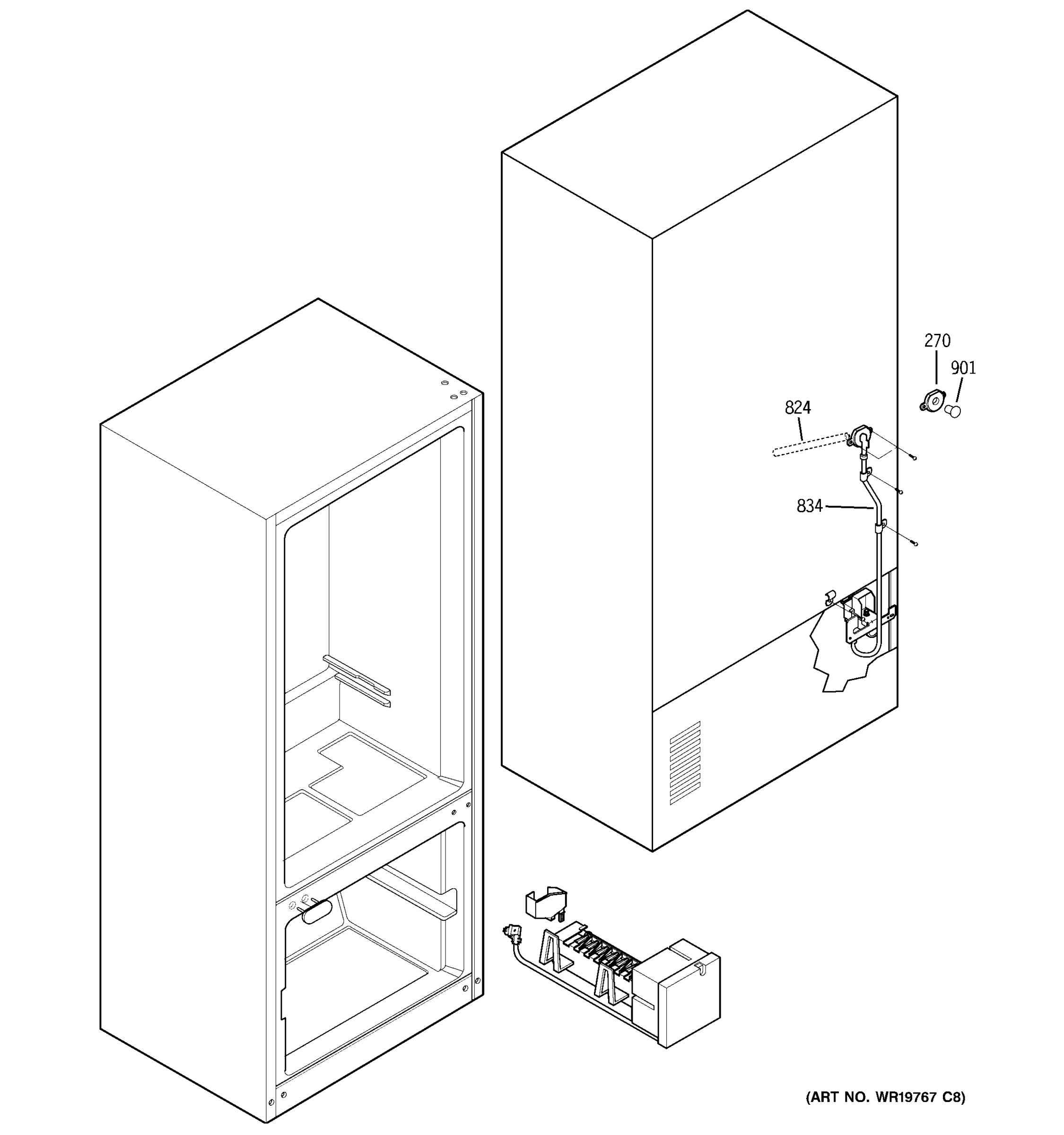 270
901
824
834
(ART NO. WR19767 C8)