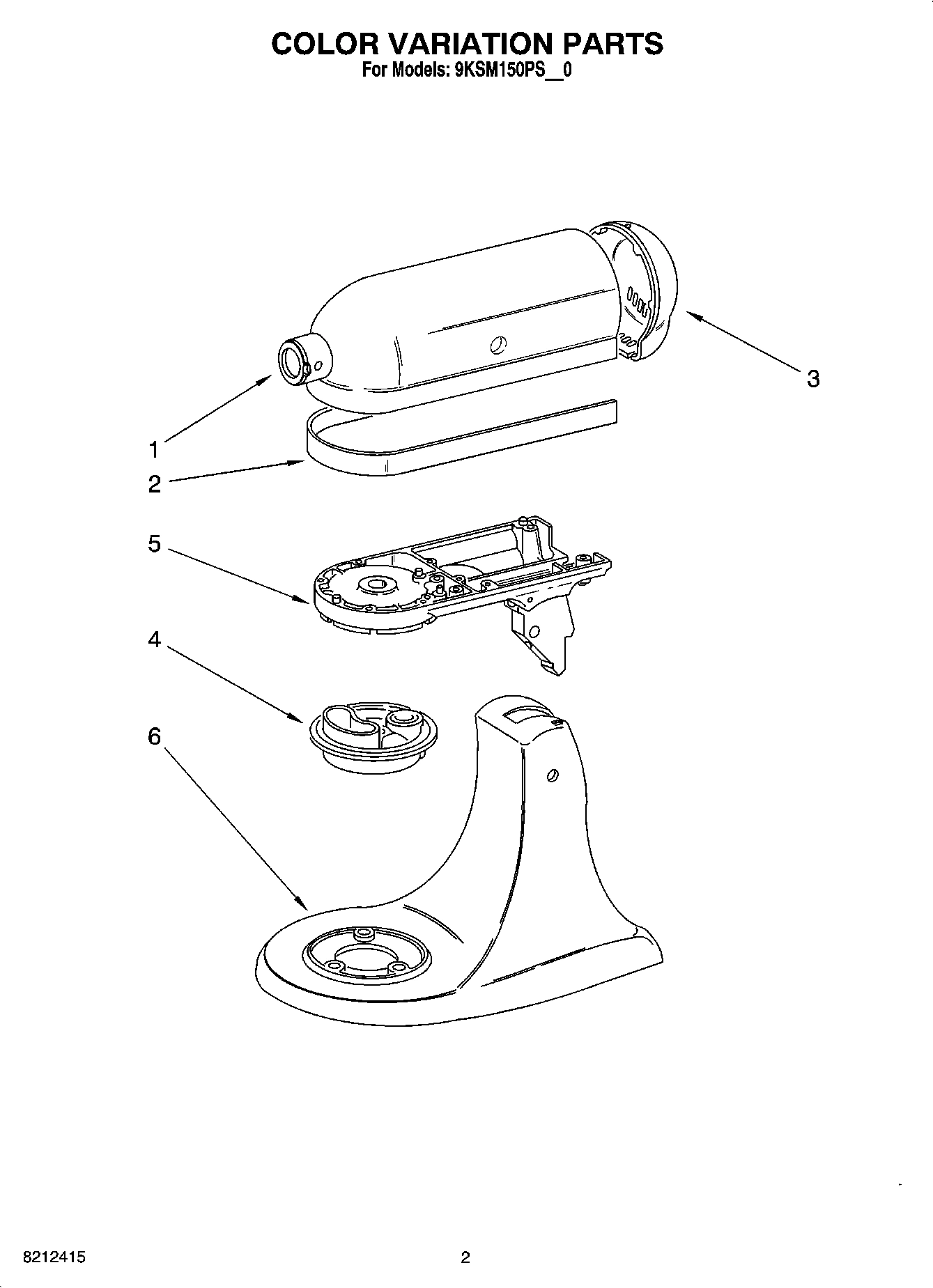 COLOR VARIATION PARTS
For Models: 9KSM150PS__0

3

1

2

5

4

6

8212415

2